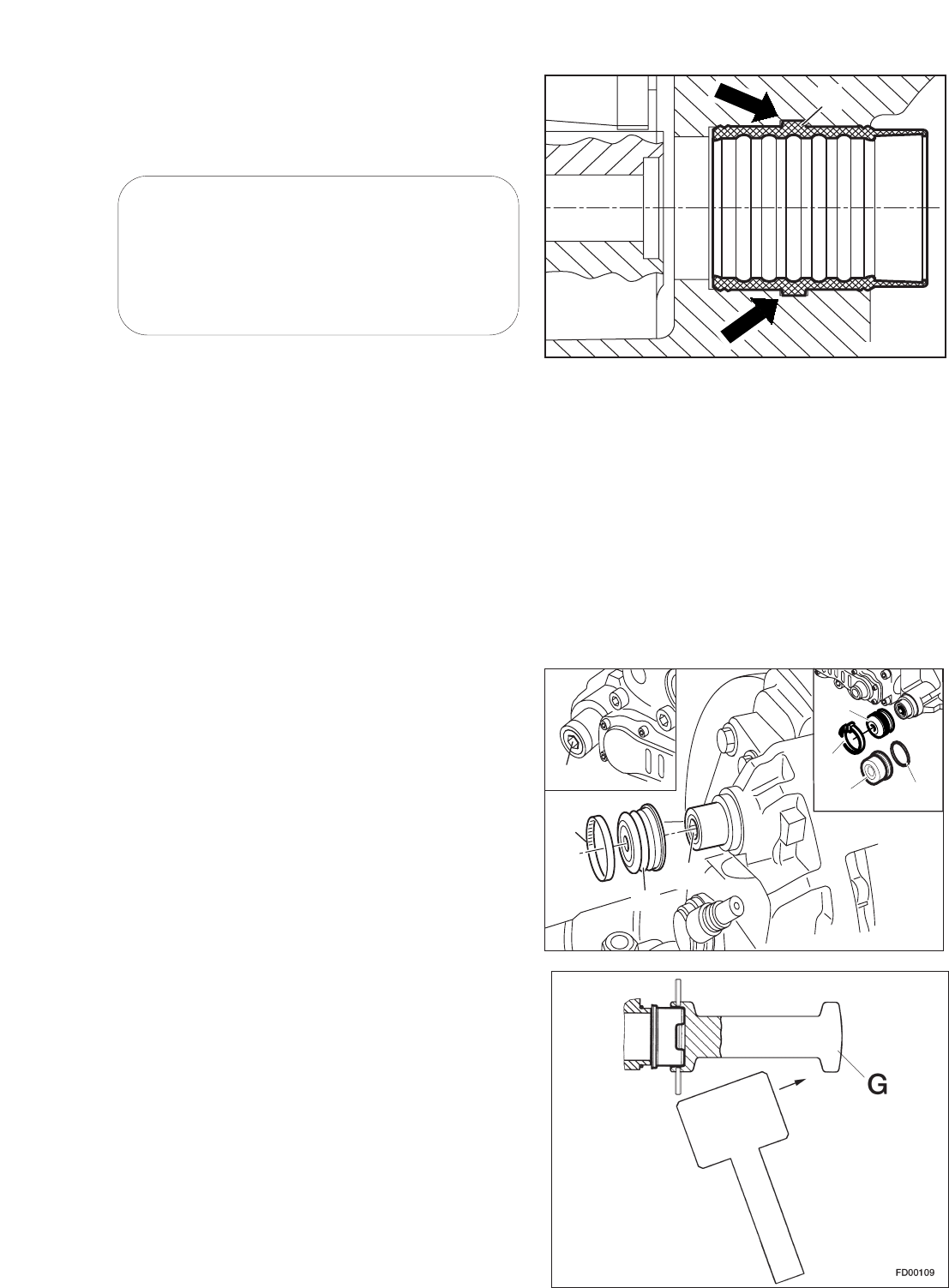 G

FD00109