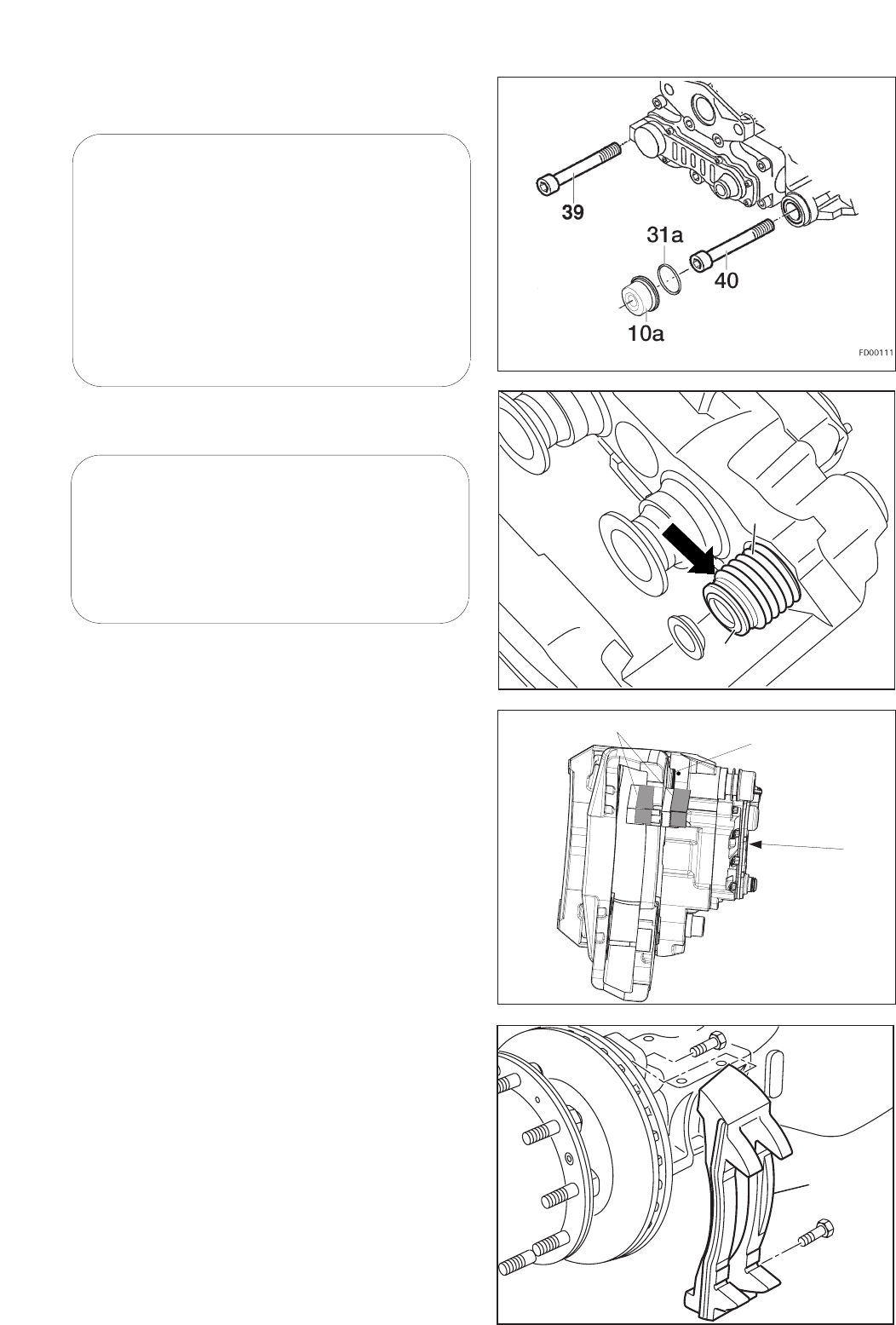 39

31a

40

10a

FD00111