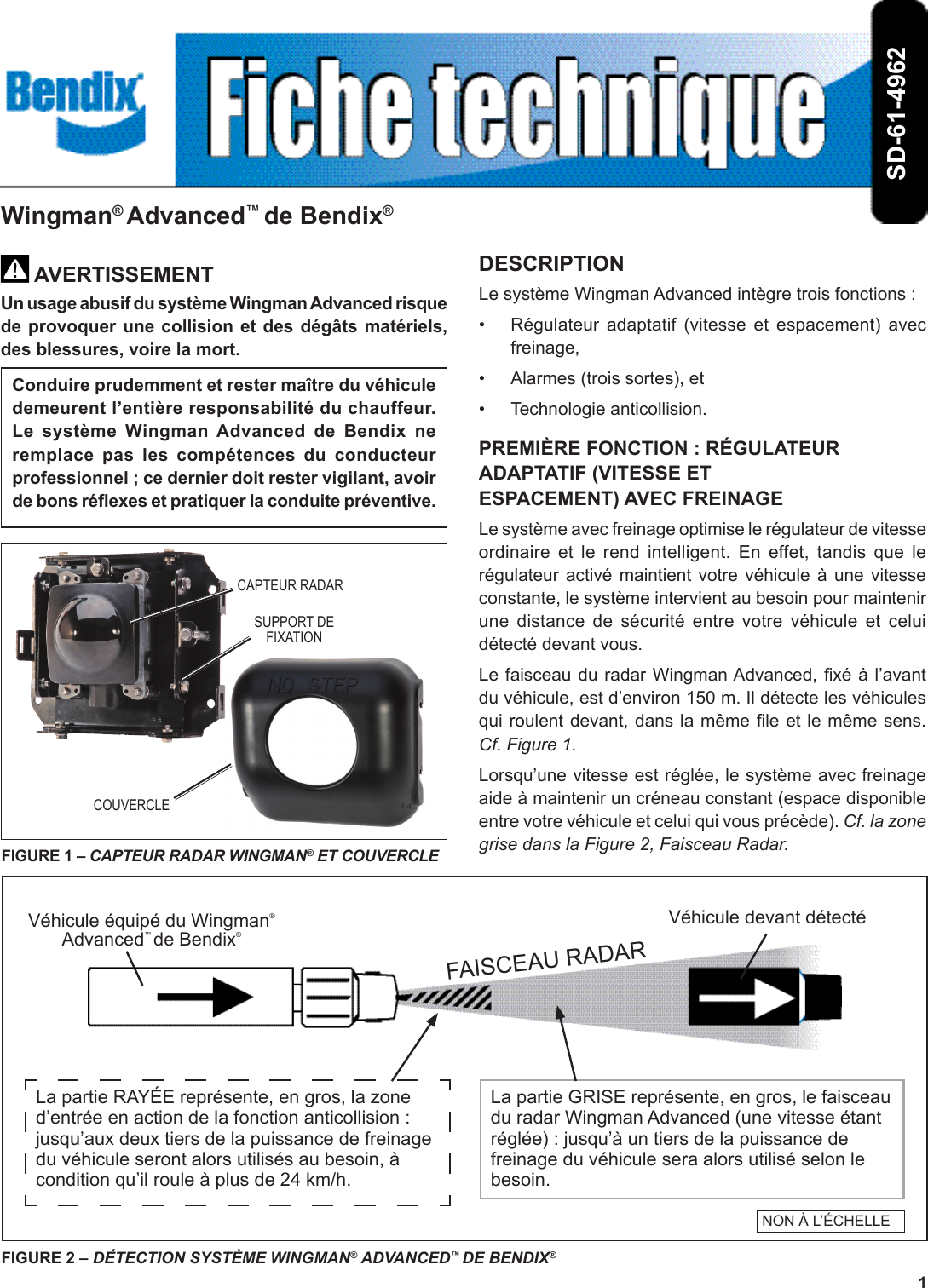 Bendix

Fiche technique

SD-61-4962

Wingman® Advanced™ de Bendix®

AVERTISSEMENT

Un usage abusif du système Wingman Advanced risque de provoquer une collision et des dégâts matériels, des blessures, voire la mort.

Conduire prudemment et rester maître du véhicule demeurent l'entière responsabilité du chauffeur. Le système Wingman Advanced de Bendix ne remplace pas les compétences du conducteur professionnel ; ce dernier doit rester vigilant, avoir de bons réflexes et pratiquer la conduite préventive.

CAPTEUR RADAR

SUPPORT DE FIXATION

NO STEP

COUVERCLE

FIGURE 1 – CAPTEUR RADAR WINGMAN® ET COUVERCLE

DESCRIPTION

Le système Wingman Advanced intègre trois fonctions :

• Régulateur adaptatif (vitesse et espacement) avec freinage,

• Alarmes (trois sortes), et

• Technologie anticollision.

PREMIÈRE FONCTION : RÉGULATEUR ADAPTATIF (VITESSE ET ESPACEMENT) AVEC FREINAGE

Le système avec freinage optimise le régulateur de vitesse ordinaire et le rend intelligent. En effet, tandis que le régulateur activé maintient votre véhicule à une vitesse constante, le système intervient au besoin pour maintenir une distance de sécurité entre votre véhicule et celui détecté devant vous.

Le faisceau du radar Wingman Advanced, fixé à l'avant du véhicule, est d'environ 150 m. Il détecte les véhicules qui roulent devant, dans la même file et le même sens. Cf. Figure 1.

Lorsqu'une vitesse est réglée, le système avec freinage aide à maintenir un créneau constant (espace disponible entre votre véhicule et celui qui vous précède). Cf. la zone grise dans la Figure 2, Faisceau Radar.

Véhicule équipé du Wingman® Advanced™ de Bendix®

Véhicule devant détecté

FAISCEAU RADAR

La partie RAYÉE représente, en gros, la zone d'entrée en action de la fonction anticollision : jusqu'aux deux tiers de la puissance de freinage du véhicule seront alors utilisés au besoin, à condition qu'il roule à plus de 24 km/h.

La partie GRISE représente, en gros, le faisceau du radar Wingman Advanced (une vitesse étant réglée) : jusqu'à un tiers de la puissance de freinage du véhicule sera alors utilisé selon le besoin.

NON À L'ÉCHELLE

FIGURE 2 – DÉTECTION SYSTÈME WINGMAN® ADVANCED™ DE BENDIX®

1