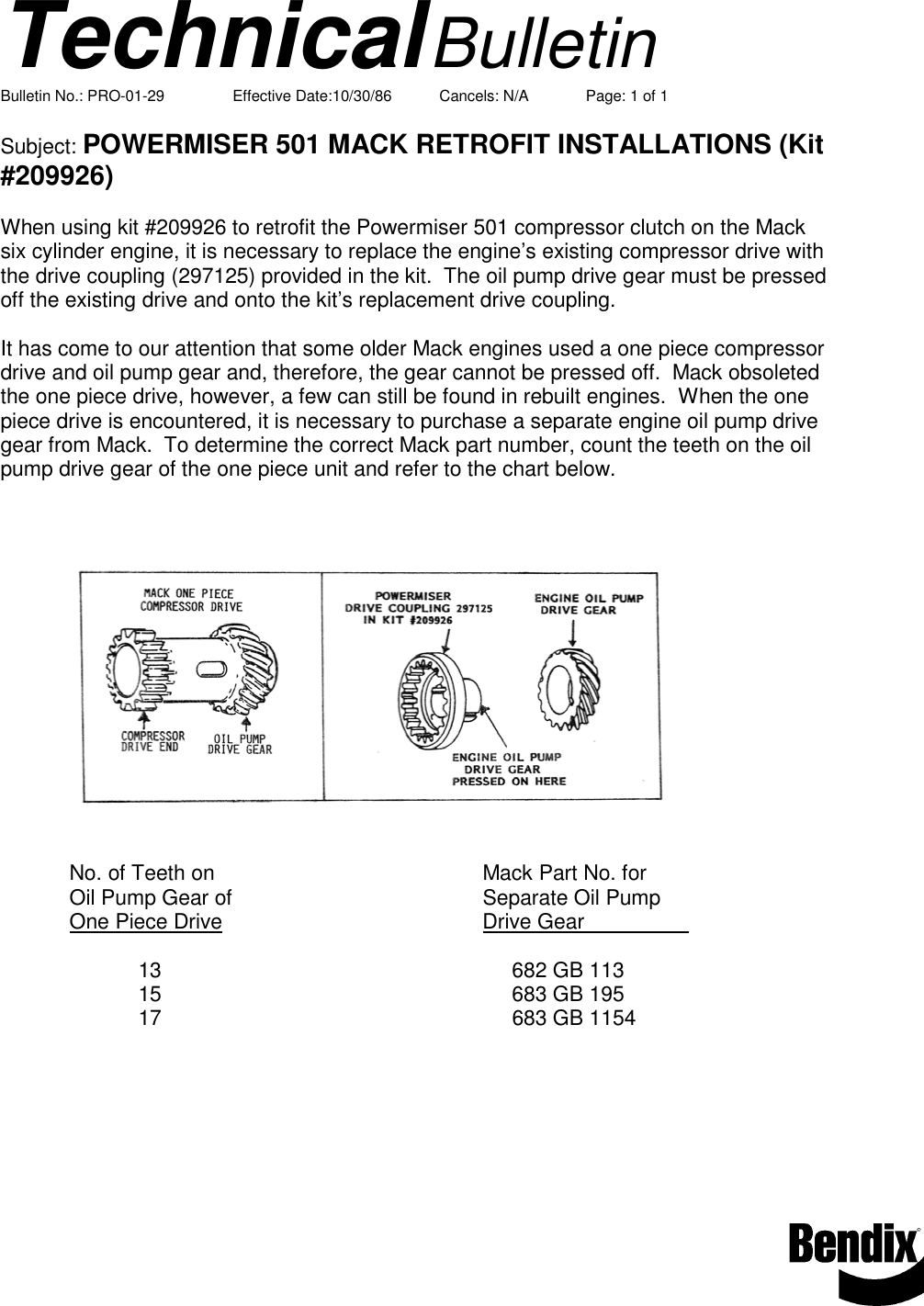 TechnicalBulletin

Bulletin No.: PRO-01-29 Effective Date:10/30/86 Cancels: N/A Page: 1 of 1

Subject: POWERMISER 501 MACK RETROFIT INSTALLATIONS (Kit #209926)

When using kit #209926 to retrofit the Powermiser 501 compressor clutch on the Mack six cylinder engine, it is necessary to replace the engine's existing compressor drive with the drive coupling (297125) provided in the kit. The oil pump drive gear must be pressed off the existing drive and onto the kit's replacement drive coupling.

It has come to our attention that some older Mack engines used a one piece compressor drive and oil pump gear and, therefore, the gear cannot be pressed off. Mack obsoleted the one piece drive, however, a few can still be found in rebuilt engines. When the one piece drive is encountered, it is necessary to purchase a separate engine oil pump drive gear from Mack. To determine the correct Mack part number, count the teeth on the oil pump drive gear of the one piece unit and refer to the chart below.

MACK ONE PIECE COMPRESSOR DRIVE

COMPRESSOR DRIVE END

OIL PUMP DRIVE GEAR

POWERMISER DRIVE COUPLING 297125 IN KIT #209926

ENGINE OIL PUMP DRIVE GEAR

ENGINE OIL PUMP DRIVE GEAR PRESSED ON HERE

| No. of Teeth on Oil Pump Gear of One Piece Drive | Mack Part No. for Separate Oil Pump Drive Gear |
|---|---|
| 13 | 682 GB 113 |
| 15 | 683 GB 195 |
| 17 | 683 GB 1154 |

Bendix