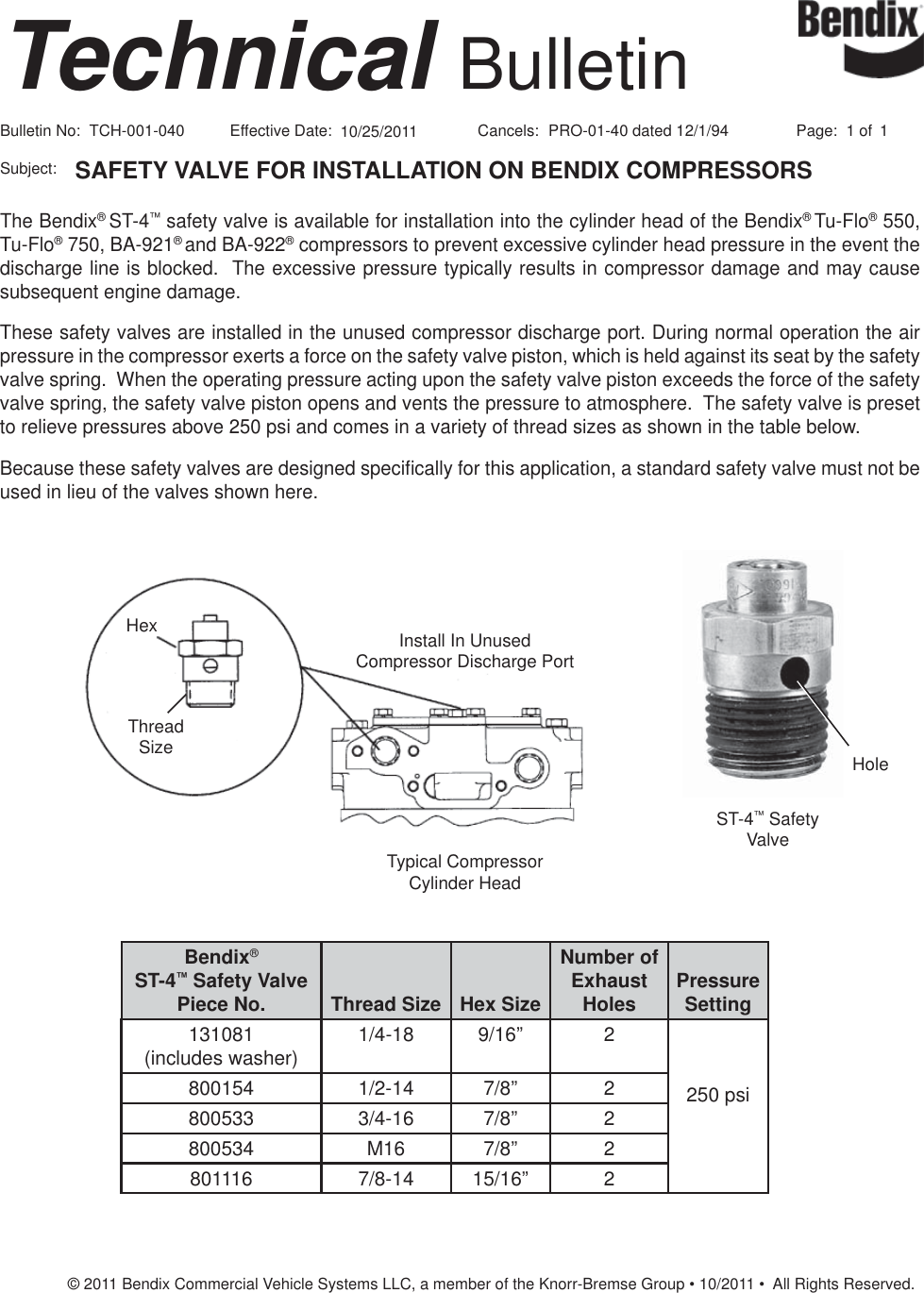 Technical Bulletin

Bendix

Bulletin No: TCH-001-040 Effective Date: 10/25/2011 Cancels: PRO-01-40 dated 12/1/94 Page: 1 of 1

Subject: SAFETY VALVE FOR INSTALLATION ON BENDIX COMPRESSORS

The Bendix® ST-4™ safety valve is available for installation into the cylinder head of the Bendix® Tu-Flo® 550, Tu-Flo® 750, BA-921® and BA-922® compressors to prevent excessive cylinder head pressure in the event the discharge line is blocked. The excessive pressure typically results in compressor damage and may cause subsequent engine damage.

These safety valves are installed in the unused compressor discharge port. During normal operation the air pressure in the compressor exerts a force on the safety valve piston, which is held against its seat by the safety valve spring. When the operating pressure acting upon the safety valve piston exceeds the force of the safety valve spring, the safety valve piston opens and vents the pressure to atmosphere. The safety valve is preset to relieve pressures above 250 psi and comes in a variety of thread sizes as shown in the table below.

Because these safety valves are designed specifically for this application, a standard safety valve must not be used in lieu of the valves shown here.

Hex

Thread Size

Install In Unused Compressor Discharge Port

Typical Compressor Cylinder Head

Hole

ST-4™ Safety Valve

| Bendix® ST-4™ Safety Valve Piece No. | Thread Size | Hex Size | Number of Exhaust Holes | Pressure Setting |
|---|---|---|---|---|
| 131081 (includes washer) | 1/4-18 | 9/16” | 2 | 250 psi |
| 800154 | 1/2-14 | 7/8” | 2 | |
| 800533 | 3/4-16 | 7/8” | 2 | |
| 800534 | M16 | 7/8” | 2 | |
| 801116 | 7/8-14 | 15/16” | 2 | |

© 2011 Bendix Commercial Vehicle Systems LLC, a member of the Knorr-Bremse Group • 10/2011 • All Rights Reserved.