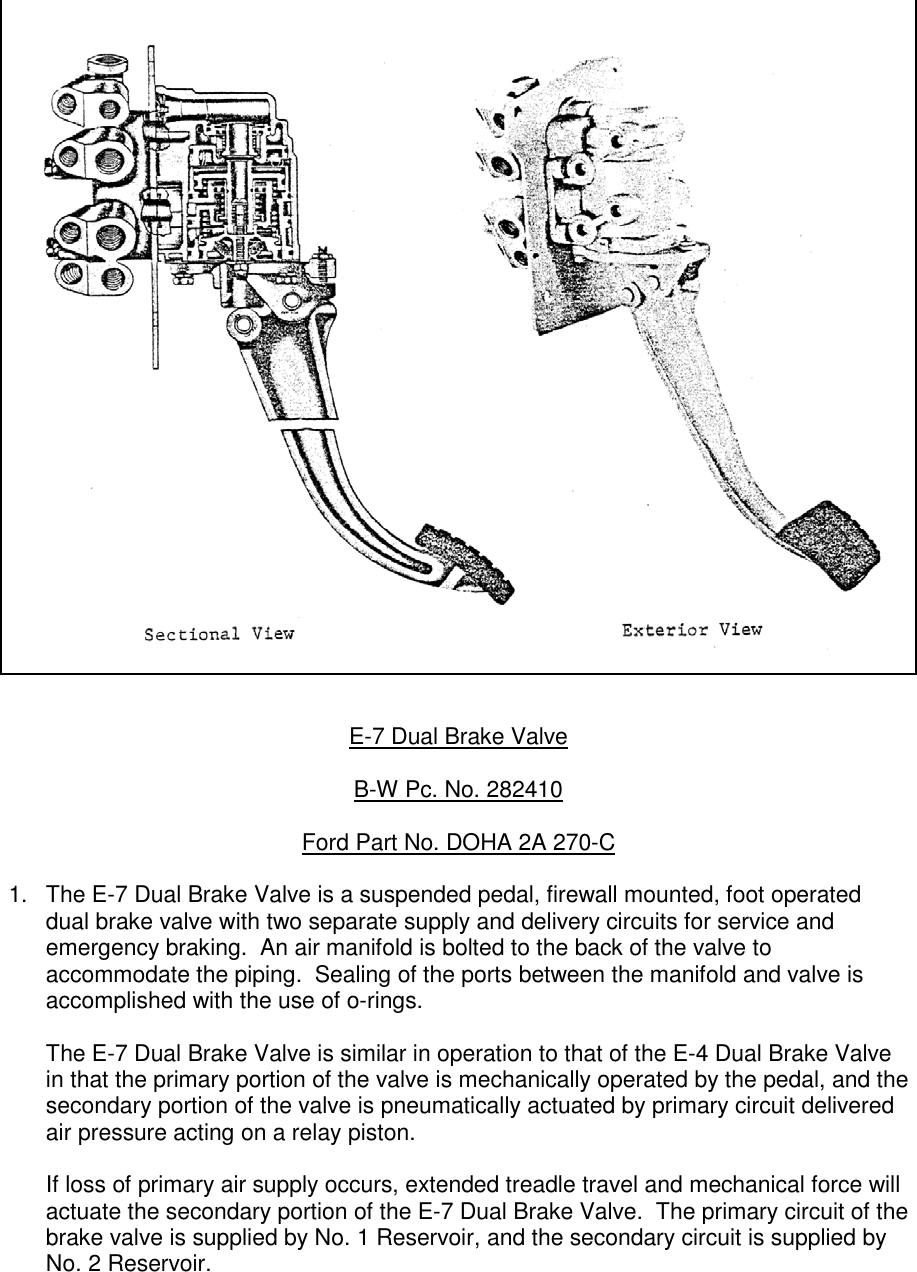 Sectional View

Exterior View

E-7 Dual Brake Valve

B-W Pc. No. 282410

Ford Part No. DOHA 2A 270-C

1. The E-7 Dual Brake Valve is a suspended pedal, firewall mounted, foot operated dual brake valve with two separate supply and delivery circuits for service and emergency braking. An air manifold is bolted to the back of the valve to accommodate the piping. Sealing of the ports between the manifold and valve is accomplished with the use of o-rings.

The E-7 Dual Brake Valve is similar in operation to that of the E-4 Dual Brake Valve in that the primary portion of the valve is mechanically operated by the pedal, and the secondary portion of the valve is pneumatically actuated by primary circuit delivered air pressure acting on a relay piston.

If loss of primary air supply occurs, extended treadle travel and mechanical force will actuate the secondary portion of the E-7 Dual Brake Valve. The primary circuit of the brake valve is supplied by No. 1 Reservoir, and the secondary circuit is supplied by No. 2 Reservoir.