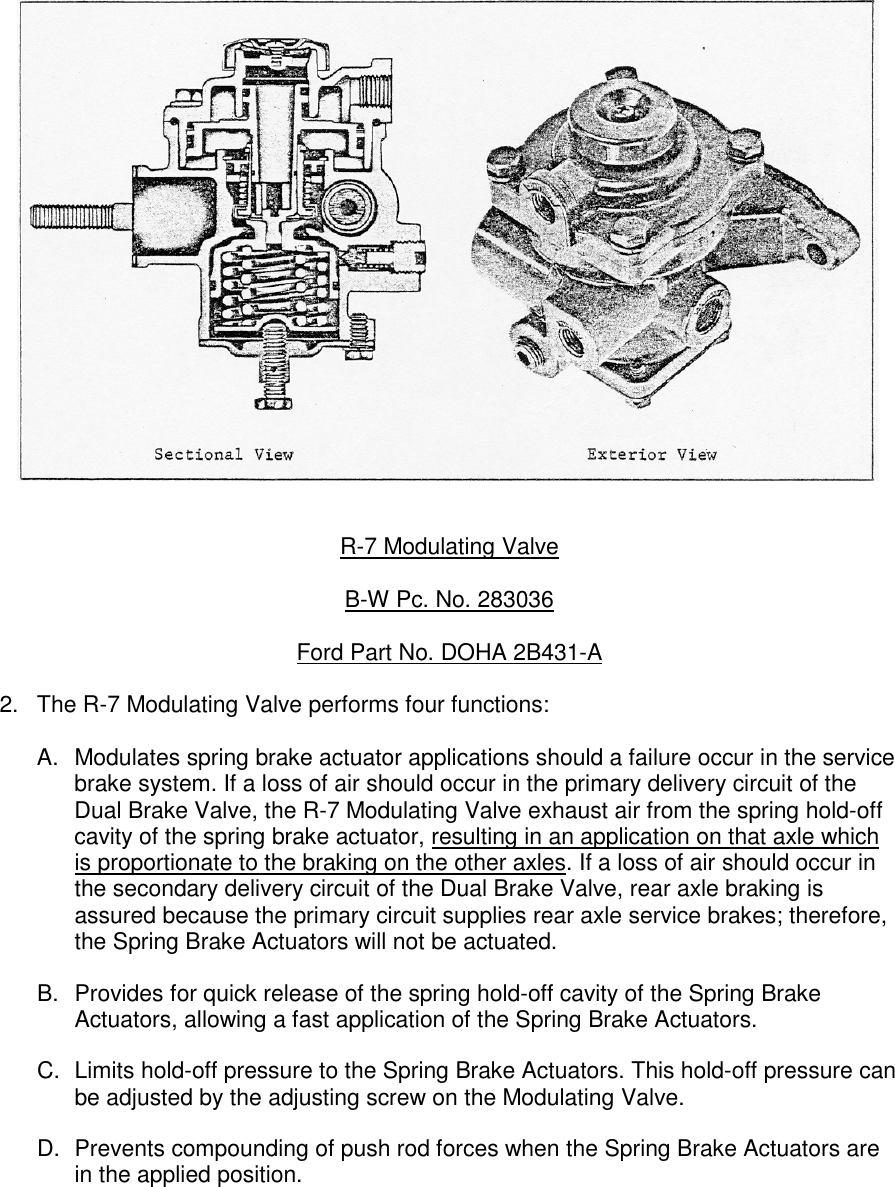 Sectional View

Exterior View

R-7 Modulating Valve

B-W Pc. No. 283036

Ford Part No. DOHA 2B431-A

2. The R-7 Modulating Valve performs four functions:

A. Modulates spring brake actuator applications should a failure occur in the service brake system. If a loss of air should occur in the primary delivery circuit of the Dual Brake Valve, the R-7 Modulating Valve exhaust air from the spring hold-off cavity of the spring brake actuator, resulting in an application on that axle which is proportionate to the braking on the other axles. If a loss of air should occur in the secondary delivery circuit of the Dual Brake Valve, rear axle braking is assured because the primary circuit supplies rear axle service brakes; therefore, the Spring Brake Actuators will not be actuated.

B. Provides for quick release of the spring hold-off cavity of the Spring Brake Actuators, allowing a fast application of the Spring Brake Actuators.

C. Limits hold-off pressure to the Spring Brake Actuators. This hold-off pressure can be adjusted by the adjusting screw on the Modulating Valve.

D. Prevents compounding of push rod forces when the Spring Brake Actuators are in the applied position.