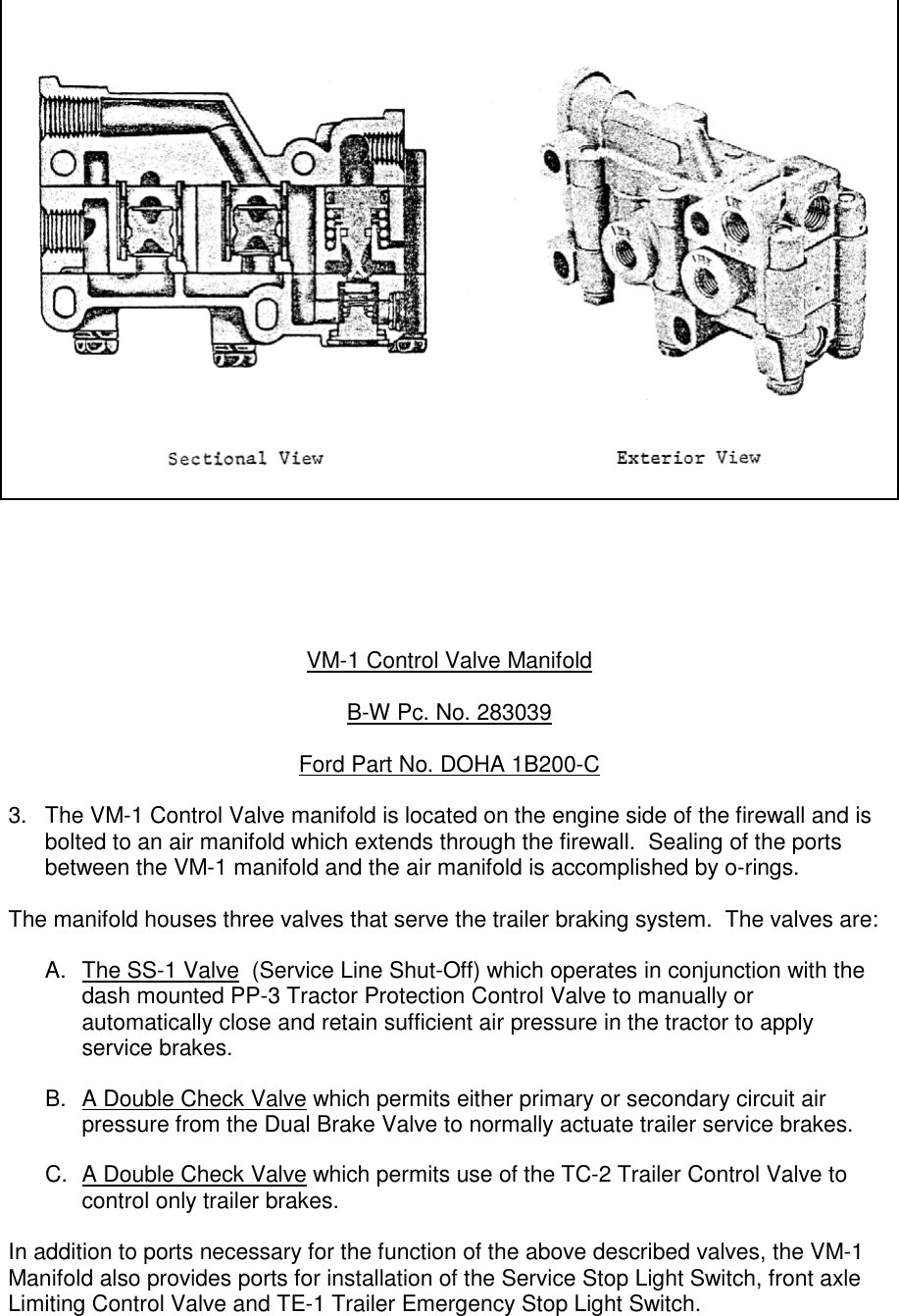 Sectional View

Exterior View

VM-1 Control Valve Manifold

B-W Pc. No. 283039

Ford Part No. DOHA 1B200-C

3. The VM-1 Control Valve manifold is located on the engine side of the firewall and is bolted to an air manifold which extends through the firewall. Sealing of the ports between the VM-1 manifold and the air manifold is accomplished by o-rings.

The manifold houses three valves that serve the trailer braking system. The valves are:

A. The SS-1 Valve (Service Line Shut-Off) which operates in conjunction with the dash mounted PP-3 Tractor Protection Control Valve to manually or automatically close and retain sufficient air pressure in the tractor to apply service brakes.

B. A Double Check Valve which permits either primary or secondary circuit air pressure from the Dual Brake Valve to normally actuate trailer service brakes.

C. A Double Check Valve which permits use of the TC-2 Trailer Control Valve to control only trailer brakes.

In addition to ports necessary for the function of the above described valves, the VM-1 Manifold also provides ports for installation of the Service Stop Light Switch, front axle Limiting Control Valve and TE-1 Trailer Emergency Stop Light Switch.