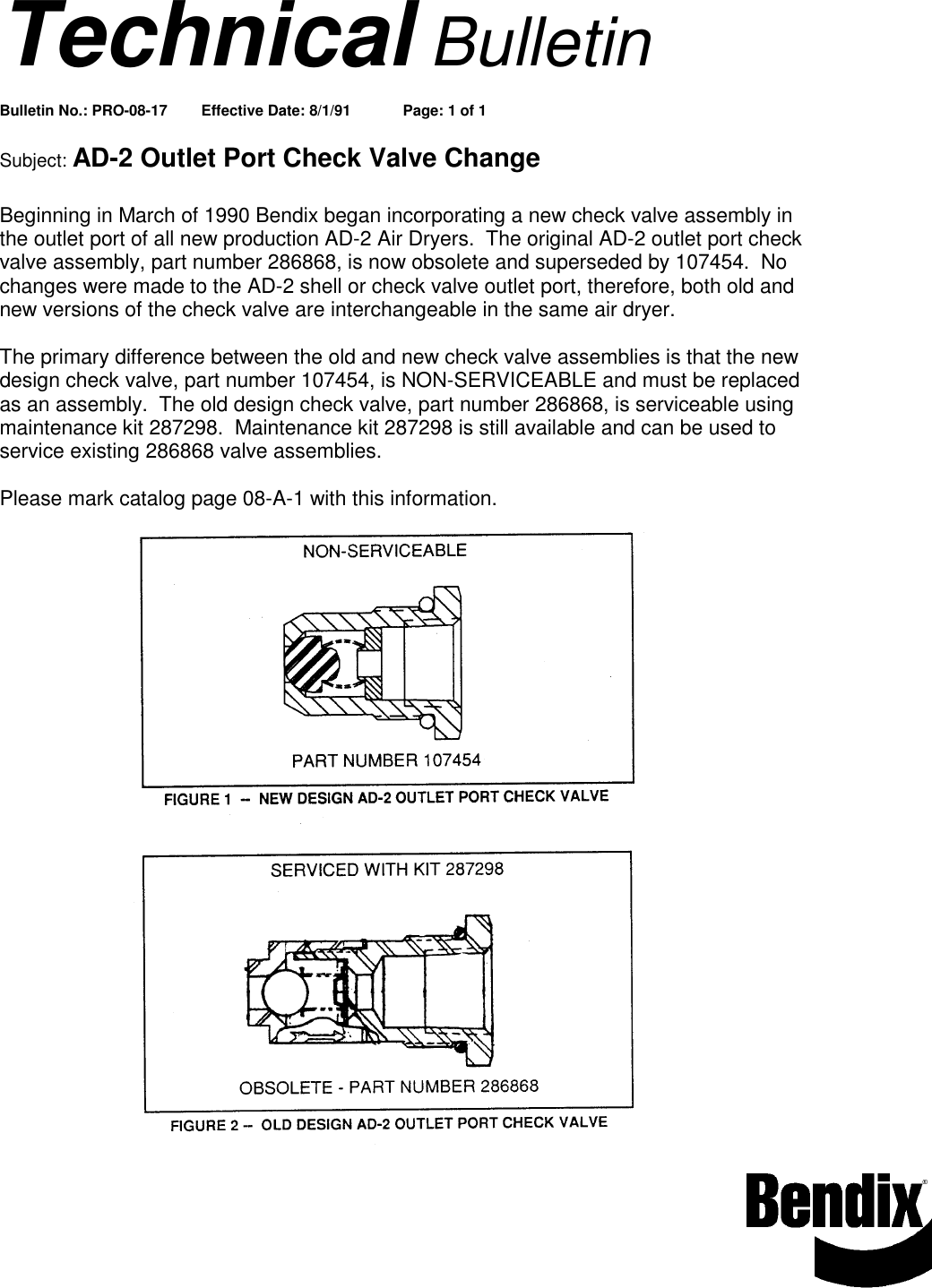 Technical Bulletin

Bulletin No.: PRO-08-17 Effective Date: 8/1/91 Page: 1 of 1

Subject: AD-2 Outlet Port Check Valve Change

Beginning in March of 1990 Bendix began incorporating a new check valve assembly in the outlet port of all new production AD-2 Air Dryers. The original AD-2 outlet port check valve assembly, part number 286868, is now obsolete and superseded by 107454. No changes were made to the AD-2 shell or check valve outlet port, therefore, both old and new versions of the check valve are interchangeable in the same air dryer.

The primary difference between the old and new check valve assemblies is that the new design check valve, part number 107454, is NON-SERVICEABLE and must be replaced as an assembly. The old design check valve, part number 286868, is serviceable using maintenance kit 287298. Maintenance kit 287298 is still available and can be used to service existing 286868 valve assemblies.

Please mark catalog page 08-A-1 with this information.

NON-SERVICEABLE

PART NUMBER 107454

FIGURE 1 -- NEW DESIGN AD-2 OUTLET PORT CHECK VALVE

SERVICED WITH KIT 287298

OBSOLETE - PART NUMBER 286868

FIGURE 2 -- OLD DESIGN AD-2 OUTLET PORT CHECK VALVE

Bendix®