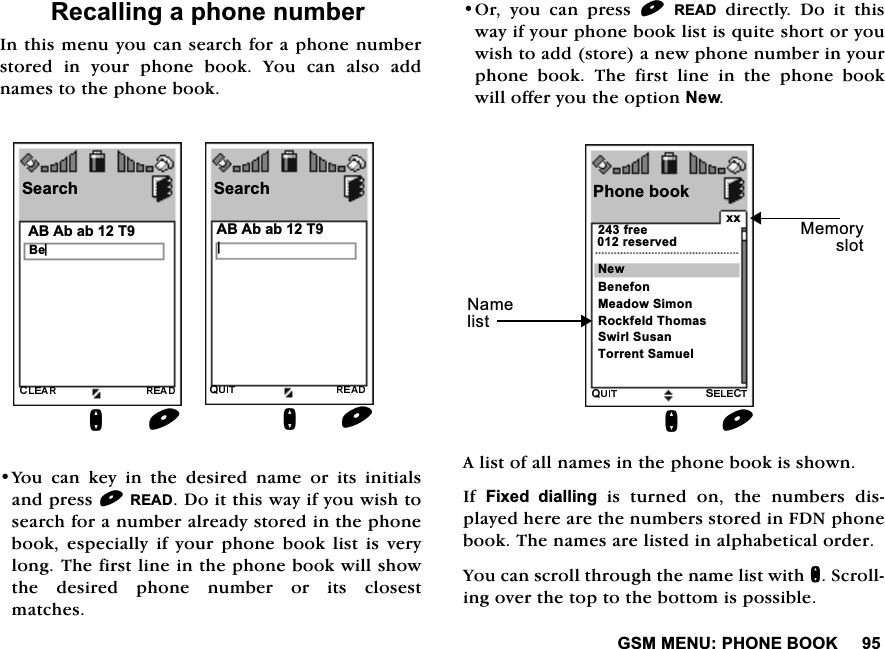 Recalling a phone number

In this menu you can search for a phone number stored in your phone book. You can also add names to the phone book.

Search

AB Ab ab 12 T9

Be

CLEAR READ

Search

AB Ab ab 12 T9

QUIT READ

• You can key in the desired name or its initials and press READ. Do it this way if you wish to search for a number already stored in the phone book, especially if your phone book list is very long. The first line in the phone book will show the desired phone number or its closest matches.

• Or, you can press READ directly. Do it this way if your phone book list is quite short or you wish to add (store) a new phone number in your phone book. The first line in the phone book will offer you the option New.

Phone book

xx

243 free
012 reserved

New
Benefon
Meadow Simon
Rockfeld Thomas
Swirl Susan
Torrent Samuel

QUIT SELECT

Memory slot

Name list

A list of all names in the phone book is shown.

If Fixed dialling is turned on, the numbers displayed here are the numbers stored in FDN phone book. The names are listed in alphabetical order.

You can scroll through the name list with . Scrolling over the top to the bottom is possible.

GSM MENU: PHONE BOOK 95