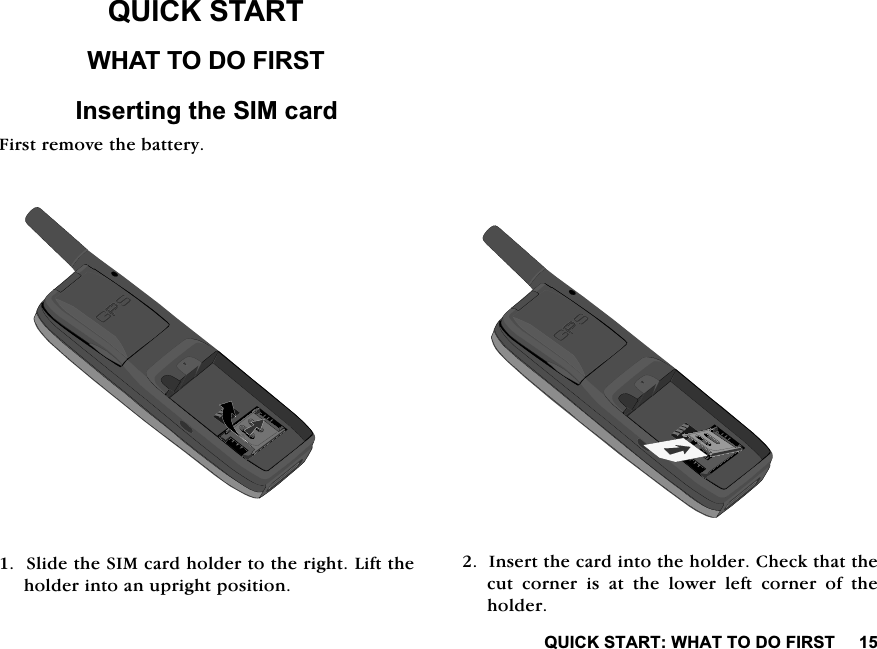 QUICK START

WHAT TO DO FIRST

Inserting the SIM card

First remove the battery.

GPS

GPS

1. Slide the SIM card holder to the right. Lift the holder into an upright position.

2. Insert the card into the holder. Check that the cut corner is at the lower left corner of the holder.

QUICK START: WHAT TO DO FIRST 15