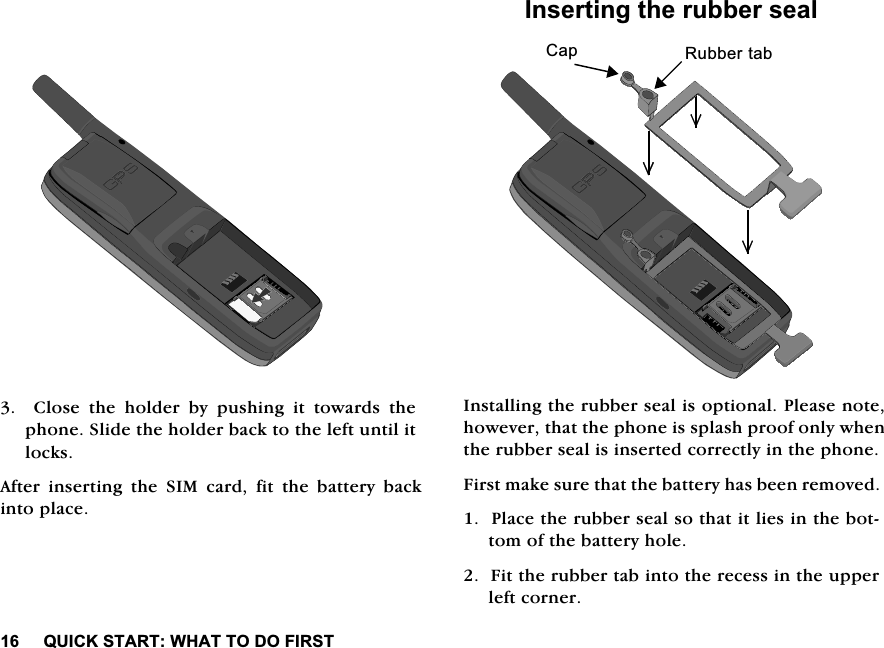 GPS

3. Close the holder by pushing it towards the phone. Slide the holder back to the left until it locks.

After inserting the SIM card, fit the battery back into place.

Inserting the rubber seal

Cap

Rubber tab

GPS

Installing the rubber seal is optional. Please note, however, that the phone is splash proof only when the rubber seal is inserted correctly in the phone.

First make sure that the battery has been removed.

1. Place the rubber seal so that it lies in the bottom of the battery hole.

2. Fit the rubber tab into the recess in the upper left corner.

16 QUICK START: WHAT TO DO FIRST