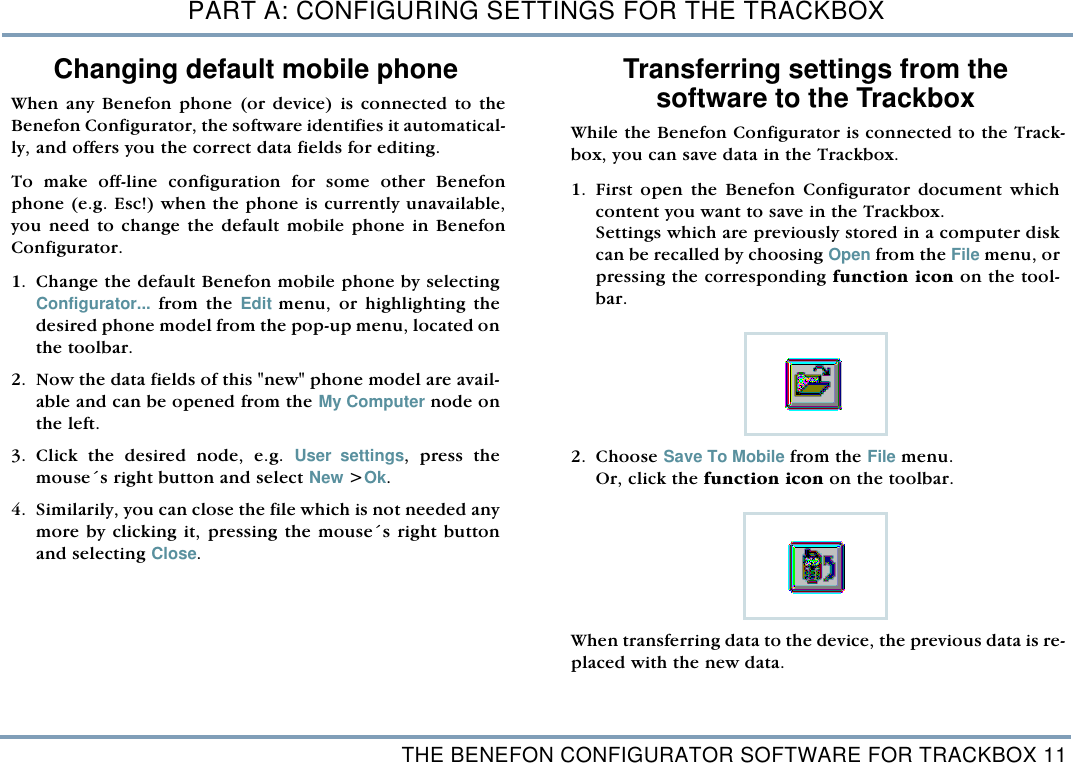 PART A: CONFIGURING SETTINGS FOR THE TRACKBOX

Changing default mobile phone

When any Benefon phone (or device) is connected to the Benefon Configurator, the software identifies it automatically, and offers you the correct data fields for editing.

To make off-line configuration for some other Benefon phone (e.g. Esc!) when the phone is currently unavailable, you need to change the default mobile phone in Benefon Configurator.

1. Change the default Benefon mobile phone by selecting Configurator... from the Edit menu, or highlighting the desired phone model from the pop-up menu, located on the toolbar.

2. Now the data fields of this "new" phone model are available and can be opened from the My Computer node on the left.

3. Click the desired node, e.g. User settings, press the mouse´s right button and select New >Ok.

4. Similarily, you can close the file which is not needed any more by clicking it, pressing the mouse´s right button and selecting Close.

Transferring settings from the software to the Trackbox

While the Benefon Configurator is connected to the Trackbox, you can save data in the Trackbox.

1. First open the Benefon Configurator document which content you want to save in the Trackbox. Settings which are previously stored in a computer disk can be recalled by choosing Open from the File menu, or pressing the corresponding function icon on the toolbar.

2. Choose Save To Mobile from the File menu. Or, click the function icon on the toolbar.

When transferring data to the device, the previous data is replaced with the new data.

THE BENEFON CONFIGURATOR SOFTWARE FOR TRACKBOX 11