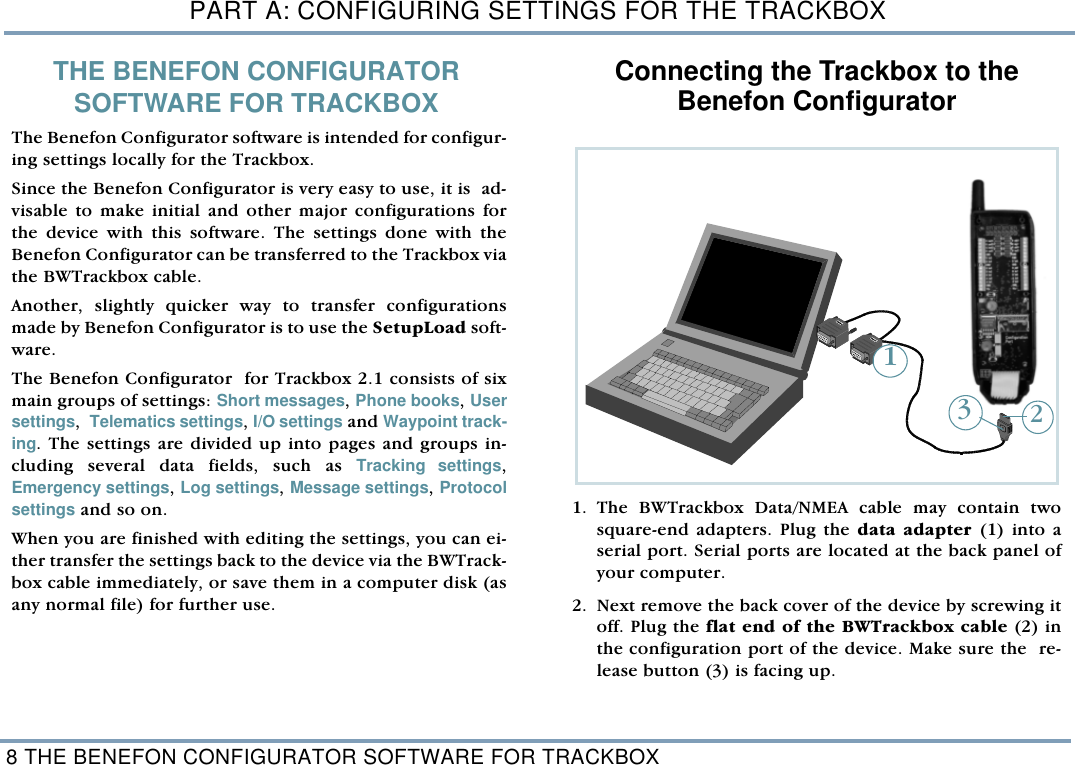 PART A: CONFIGURING SETTINGS FOR THE TRACKBOX

THE BENEFON CONFIGURATOR SOFTWARE FOR TRACKBOX

The Benefon Configurator software is intended for configuring settings locally for the Trackbox.

Since the Benefon Configurator is very easy to use, it is advisable to make initial and other major configurations for the device with this software. The settings done with the Benefon Configurator can be transferred to the Trackbox via the BWTrackbox cable.

Another, slightly quicker way to transfer configurations made by Benefon Configurator is to use the SetupLoad software.

The Benefon Configurator for Trackbox 2.1 consists of six main groups of settings: Short messages, Phone books, User settings, Telematics settings, I/O settings and Waypoint tracking. The settings are divided up into pages and groups including several data fields, such as Tracking settings, Emergency settings, Log settings, Message settings, Protocol settings and so on.

When you are finished with editing the settings, you can either transfer the settings back to the device via the BWTrackbox cable immediately, or save them in a computer disk (as any normal file) for further use.

Connecting the Trackbox to the Benefon Configurator

1

3

2

1. The BWTrackbox Data/NMEA cable may contain two square-end adapters. Plug the data adapter (1) into a serial port. Serial ports are located at the back panel of your computer.

2. Next remove the back cover of the device by screwing it off. Plug the flat end of the BWTrackbox cable (2) in the configuration port of the device. Make sure the release button (3) is facing up.

8 THE BENEFON CONFIGURATOR SOFTWARE FOR TRACKBOX