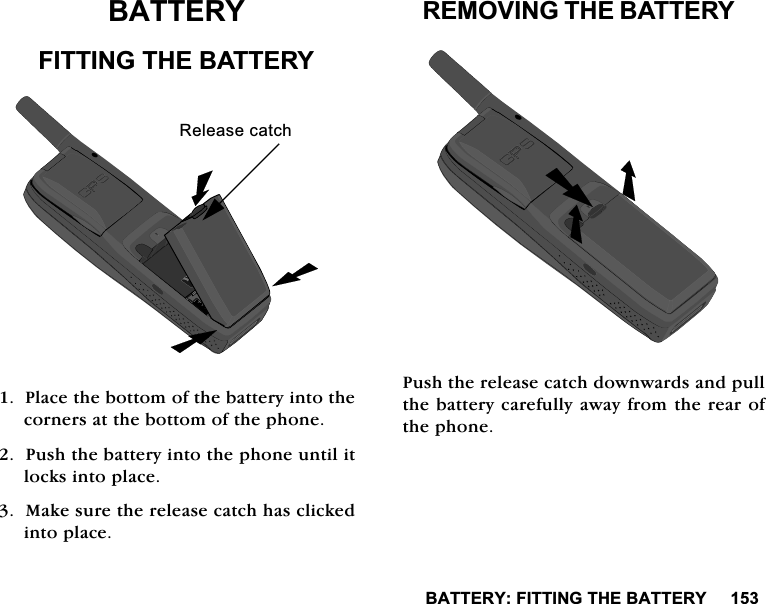 BATTERY

FITTING THE BATTERY

Release catch

GPS

1. Place the bottom of the battery into the corners at the bottom of the phone.

2. Push the battery into the phone until it locks into place.

3. Make sure the release catch has clicked into place.

REMOVING THE BATTERY

GPS

Push the release catch downwards and pull the battery carefully away from the rear of the phone.

BATTERY: FITTING THE BATTERY 153