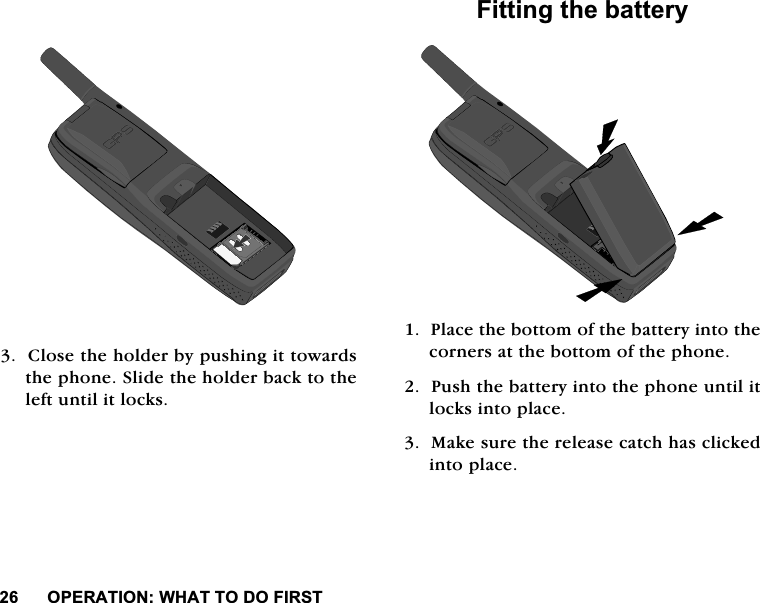 GPS

3. Close the holder by pushing it towards the phone. Slide the holder back to the left until it locks.

Fitting the battery

GPS

1. Place the bottom of the battery into the corners at the bottom of the phone.

2. Push the battery into the phone until it locks into place.

3. Make sure the release catch has clicked into place.

26 OPERATION: WHAT TO DO FIRST