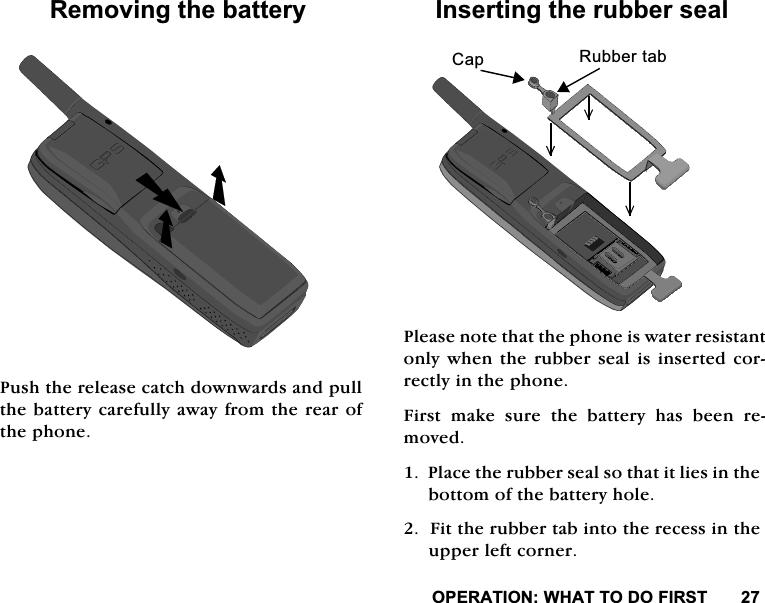 Removing the battery

GPS

Push the release catch downwards and pull the battery carefully away from the rear of the phone.

Inserting the rubber seal

Cap

Rubber tab

GPS

Please note that the phone is water resistant only when the rubber seal is inserted correctly in the phone.

First make sure the battery has been removed.

1. Place the rubber seal so that it lies in the bottom of the battery hole.

2. Fit the rubber tab into the recess in the upper left corner.

OPERATION: WHAT TO DO FIRST 27