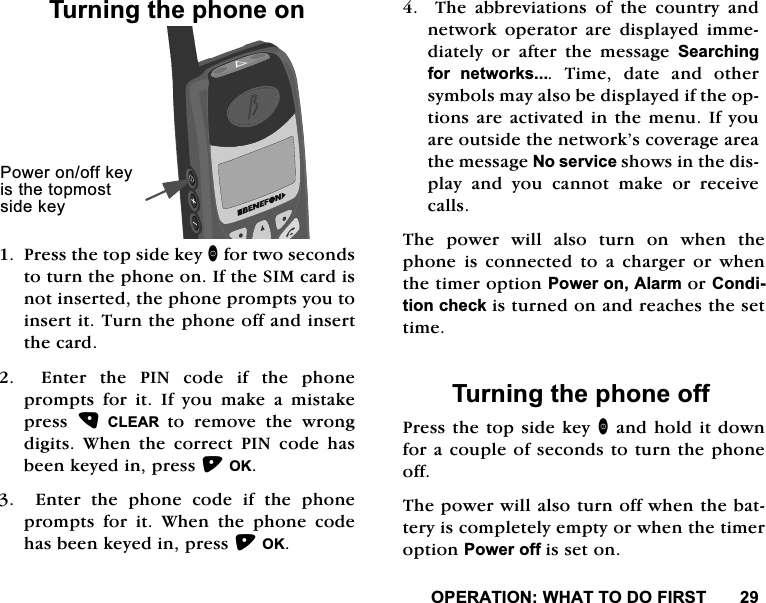 Turning the phone on

Power on/off key is the topmost side key

BENEFON

1. Press the top side key for two seconds to turn the phone on. If the SIM card is not inserted, the phone prompts you to insert it. Turn the phone off and insert the card.

2. Enter the PIN code if the phone prompts for it. If you make a mistake press CLEAR to remove the wrong digits. When the correct PIN code has been keyed in, press OK.

3. Enter the phone code if the phone prompts for it. When the phone code has been keyed in, press OK.

4. The abbreviations of the country and network operator are displayed immediately or after the message Searching for networks.... Time, date and other symbols may also be displayed if the options are activated in the menu. If you are outside the network's coverage area the message No service shows in the display and you cannot make or receive calls.

The power will also turn on when the phone is connected to a charger or when the timer option Power on, Alarm or Condition check is turned on and reaches the set time.

Turning the phone off

Press the top side key and hold it down for a couple of seconds to turn the phone off.

The power will also turn off when the battery is completely empty or when the timer option Power off is set on.

OPERATION: WHAT TO DO FIRST 29