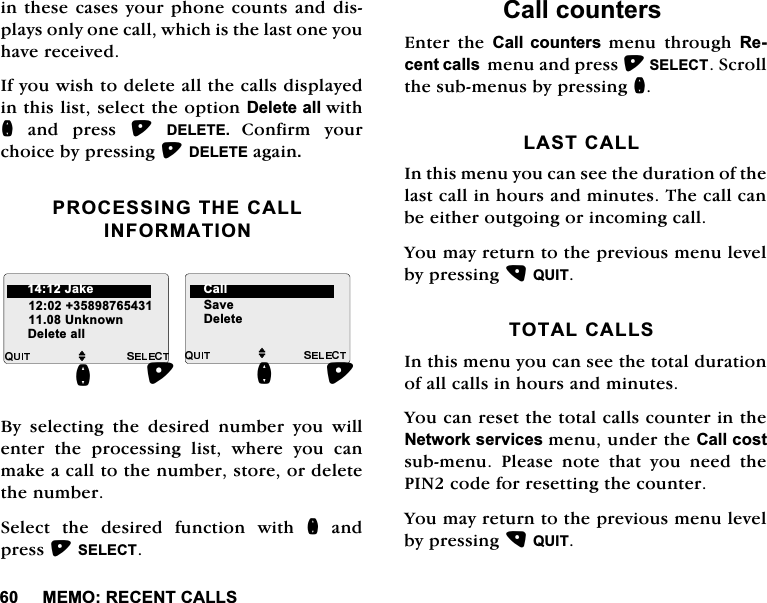 in these cases your phone counts and displays only one call, which is the last one you have received.

If you wish to delete all the calls displayed in this list, select the option Delete all with and press DELETE. Confirm your choice by pressing DELETE again.

PROCESSING THE CALL INFORMATION

14:12 Jake
12:02 +35898765431
11.08 Unknown
Delete all
QUIT SELECT

Call
Save
Delete
QUIT SELECT

By selecting the desired number you will enter the processing list, where you can make a call to the number, store, or delete the number.

Select the desired function with and press SELECT.

60 MEMO: RECENT CALLS

Call counters

Enter the Call counters menu through Recent calls menu and press SELECT. Scroll the sub-menus by pressing .

LAST CALL

In this menu you can see the duration of the last call in hours and minutes. The call can be either outgoing or incoming call.

You may return to the previous menu level by pressing QUIT.

TOTAL CALLS

In this menu you can see the total duration of all calls in hours and minutes.

You can reset the total calls counter in the Network services menu, under the Call cost sub-menu. Please note that you need the PIN2 code for resetting the counter.

You may return to the previous menu level by pressing QUIT.