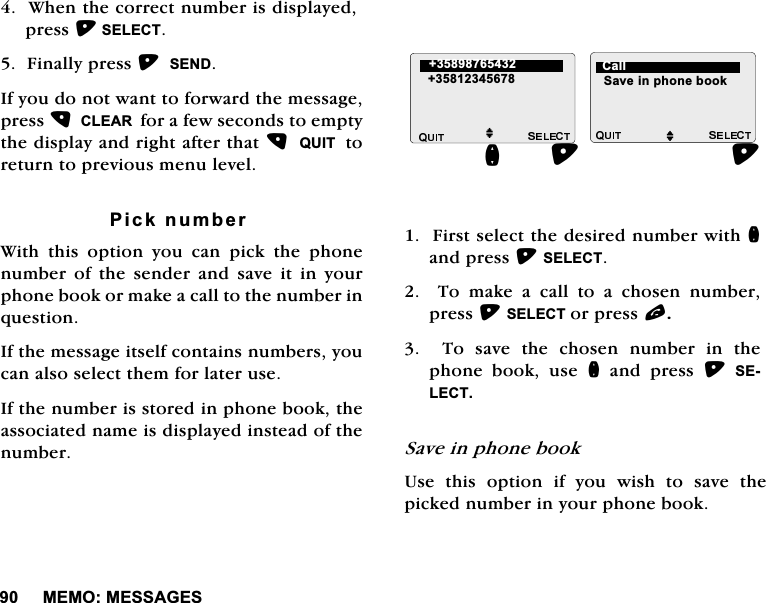 4. When the correct number is displayed, press SELECT.

5. Finally press SEND.

If you do not want to forward the message, press CLEAR for a few seconds to empty the display and right after that QUIT to return to previous menu level.

Pick number

With this option you can pick the phone number of the sender and save it in your phone book or make a call to the number in question.

If the message itself contains numbers, you can also select them for later use.

If the number is stored in phone book, the associated name is displayed instead of the number.

+35898765432
+35812345678
QUIT SELECT

Call
Save in phone book
QUIT SELECT

1. First select the desired number with and press SELECT.

2. To make a call to a chosen number, press SELECT or press .

3. To save the chosen number in the phone book, use and press SELECT.

Save in phone book

Use this option if you wish to save the picked number in your phone book.

90 MEMO: MESSAGES