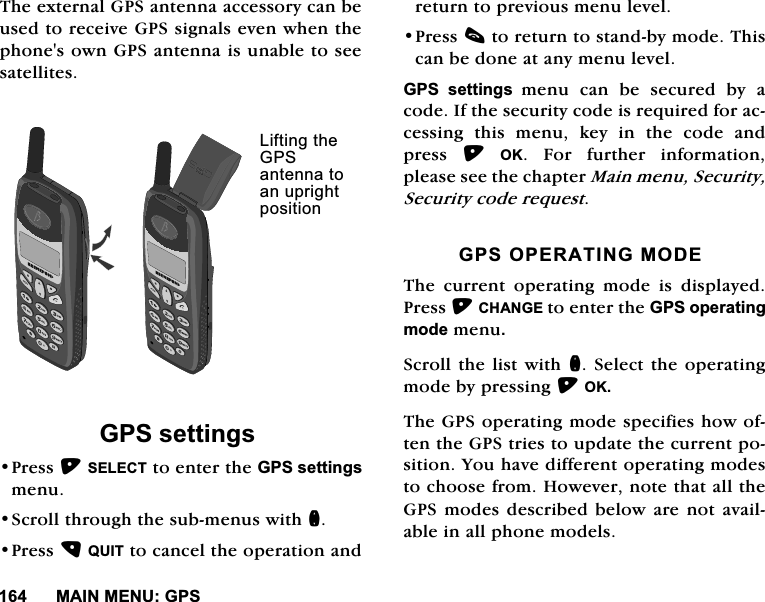 The external GPS antenna accessory can be used to receive GPS signals even when the phone's own GPS antenna is unable to see satellites.

Lifting the GPS antenna to an upright position

GPS settings

• Press SELECT to enter the GPS settings menu.

• Scroll through the sub-menus with .

• Press QUIT to cancel the operation and return to previous menu level.

• Press to return to stand-by mode. This can be done at any menu level.

GPS settings menu can be secured by a code. If the security code is required for accessing this menu, key in the code and press OK. For further information, please see the chapter Main menu, Security, Security code request.

GPS OPERATING MODE

The current operating mode is displayed. Press CHANGE to enter the GPS operating mode menu.

Scroll the list with . Select the operating mode by pressing OK.

The GPS operating mode specifies how often the GPS tries to update the current position. You have different operating modes to choose from. However, note that all the GPS modes described below are not available in all phone models.

164 MAIN MENU: GPS