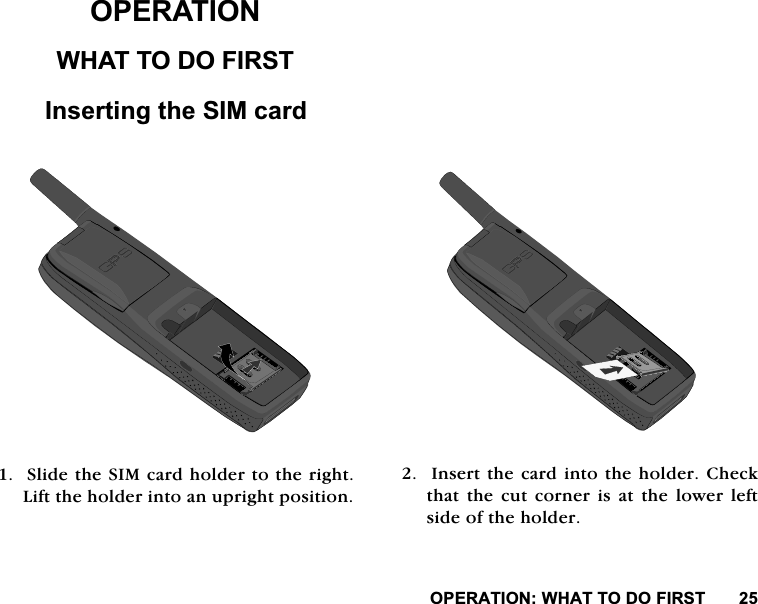 OPERATION

WHAT TO DO FIRST

Inserting the SIM card

GPS

GPS

1. Slide the SIM card holder to the right. Lift the holder into an upright position.

2. Insert the card into the holder. Check that the cut corner is at the lower left side of the holder.

OPERATION: WHAT TO DO FIRST 25