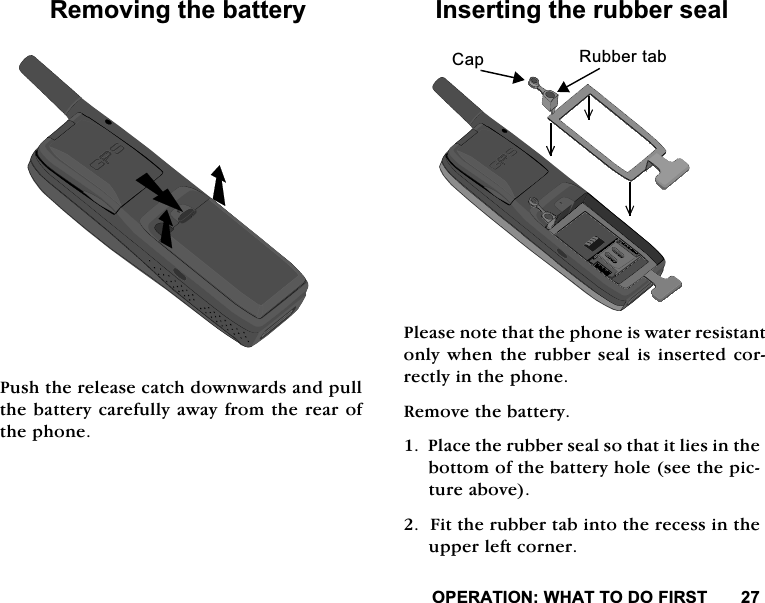 Removing the battery

GPS

Push the release catch downwards and pull the battery carefully away from the rear of the phone.

Inserting the rubber seal

Cap

Rubber tab

GPS

Please note that the phone is water resistant only when the rubber seal is inserted correctly in the phone.

Remove the battery.

1. Place the rubber seal so that it lies in the bottom of the battery hole (see the picture above).

2. Fit the rubber tab into the recess in the upper left corner.

OPERATION: WHAT TO DO FIRST 27