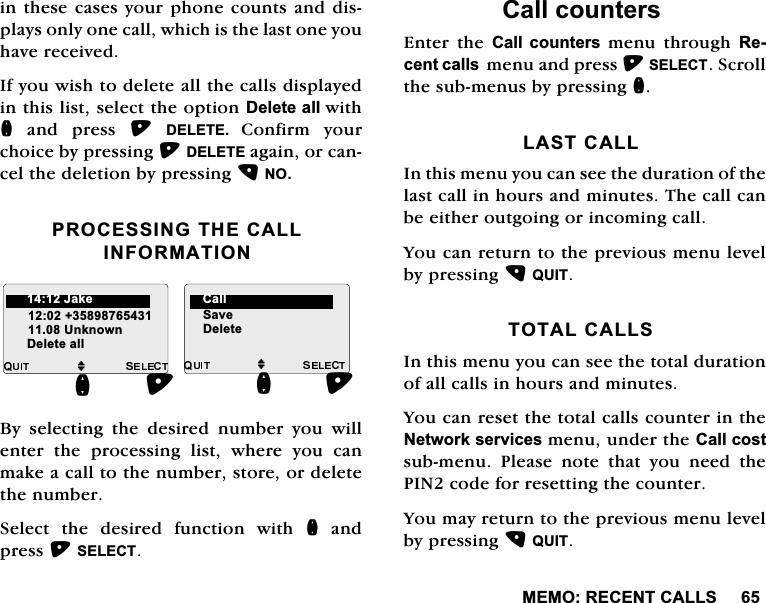 in these cases your phone counts and displays only one call, which is the last one you have received.

If you wish to delete all the calls displayed in this list, select the option Delete all with and press DELETE. Confirm your choice by pressing DELETE again, or cancel the deletion by pressing NO.

PROCESSING THE CALL INFORMATION

14:12 Jake
12:02 +35898765431
11.08 Unknown
Delete all
QUIT SELECT

Call
Save
Delete
QUIT SELECT

By selecting the desired number you will enter the processing list, where you can make a call to the number, store, or delete the number.

Select the desired function with and press SELECT.

Call counters

Enter the Call counters menu through Recent calls menu and press SELECT. Scroll the sub-menus by pressing .

LAST CALL

In this menu you can see the duration of the last call in hours and minutes. The call can be either outgoing or incoming call.

You can return to the previous menu level by pressing QUIT.

TOTAL CALLS

In this menu you can see the total duration of all calls in hours and minutes.

You can reset the total calls counter in the Network services menu, under the Call cost sub-menu. Please note that you need the PIN2 code for resetting the counter.

You may return to the previous menu level by pressing QUIT.

MEMO: RECENT CALLS 65