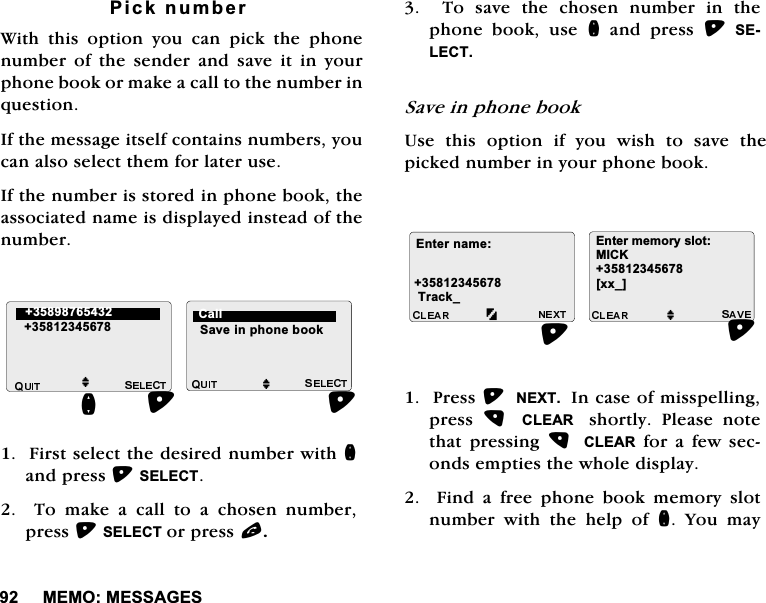 Pick number

With this option you can pick the phone number of the sender and save it in your phone book or make a call to the number in question.

If the message itself contains numbers, you can also select them for later use.

If the number is stored in phone book, the associated name is displayed instead of the number.

+35898765432
+35812345678
QUIT SELECT

Call
Save in phone book
QUIT SELECT

1. First select the desired number with and press SELECT.

2. To make a call to a chosen number, press SELECT or press .

92 MEMO: MESSAGES

3. To save the chosen number in the phone book, use and press SELECT.

Save in phone book

Use this option if you wish to save the picked number in your phone book.

Enter name:
+35812345678
Track_
CLEAR NEXT

Enter memory slot:
MICK
+35812345678
[xx_]
CLEAR SAVE

1. Press NEXT. In case of misspelling, press CLEAR shortly. Please note that pressing CLEAR for a few seconds empties the whole display.

2. Find a free phone book memory slot number with the help of . You may