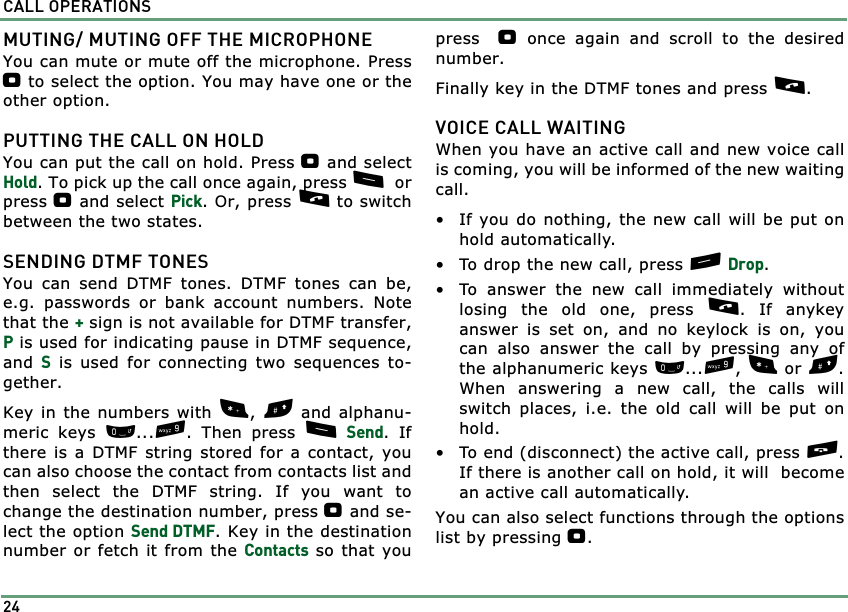 CALL OPERATIONS

MUTING/ MUTING OFF THE MICROPHONE
You can mute or mute off the microphone. Press to select the option. You may have one or the other option.

PUTTING THE CALL ON HOLD
You can put the call on hold. Press and select Hold. To pick up the call once again, press or press and select Pick. Or, press to switch between the two states.

SENDING DTMF TONES
You can send DTMF tones. DTMF tones can be, e.g. passwords or bank account numbers. Note that the + sign is not available for DTMF transfer, P is used for indicating pause in DTMF sequence, and S is used for connecting two sequences together.

Key in the numbers with , and alphanumeric keys ... . Then press Send. If there is a DTMF string stored for a contact, you can also choose the contact from contacts list and then select the DTMF string. If you want to change the destination number, press and select the option Send DTMF. Key in the destination number or fetch it from the Contacts so that you press once again and scroll to the desired number.

Finally key in the DTMF tones and press .

VOICE CALL WAITING
When you have an active call and new voice call is coming, you will be informed of the new waiting call.

• If you do nothing, the new call will be put on hold automatically.
• To drop the new call, press Drop.
• To answer the new call immediately without losing the old one, press . If anykey answer is set on, and no keylock is on, you can also answer the call by pressing any of the alphanumeric keys ... , or . When answering a new call, the calls will switch places, i.e. the old call will be put on hold.
• To end (disconnect) the active call, press . If there is another call on hold, it will become an active call automatically.

You can also select functions through the options list by pressing .

24