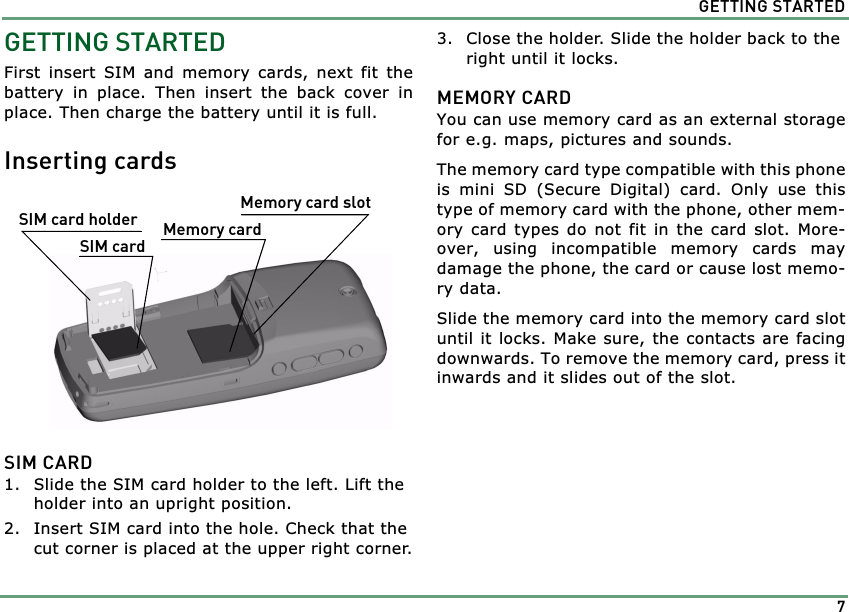 GETTING STARTED

GETTING STARTED

First insert SIM and memory cards, next fit the battery in place. Then insert the back cover in place. Then charge the battery until it is full.

Inserting cards

Memory card slot

SIM card holder

Memory card

SIM card

SIM CARD

1. Slide the SIM card holder to the left. Lift the holder into an upright position.

2. Insert SIM card into the hole. Check that the cut corner is placed at the upper right corner.

3. Close the holder. Slide the holder back to the right until it locks.

MEMORY CARD

You can use memory card as an external storage for e.g. maps, pictures and sounds.

The memory card type compatible with this phone is mini SD (Secure Digital) card. Only use this type of memory card with the phone, other memory card types do not fit in the card slot. Moreover, using incompatible memory cards may damage the phone, the card or cause lost memory data.

Slide the memory card into the memory card slot until it locks. Make sure, the contacts are facing downwards. To remove the memory card, press it inwards and it slides out of the slot.

7