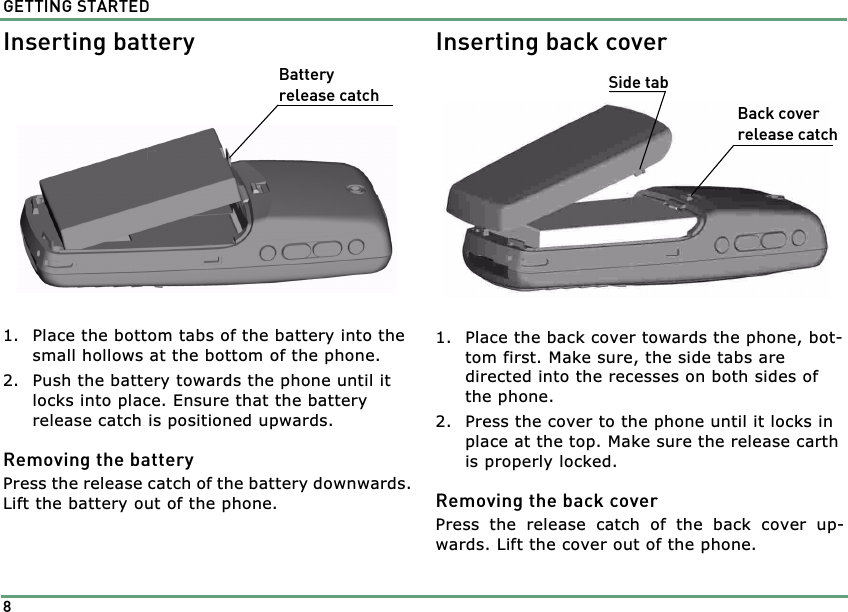 GETTING STARTED

Inserting battery

Battery release catch

1. Place the bottom tabs of the battery into the small hollows at the bottom of the phone.
2. Push the battery towards the phone until it locks into place. Ensure that the battery release catch is positioned upwards.

Removing the battery
Press the release catch of the battery downwards. Lift the battery out of the phone.

Inserting back cover

Side tab

Back cover release catch

1. Place the back cover towards the phone, bottom first. Make sure, the side tabs are directed into the recesses on both sides of the phone.
2. Press the cover to the phone until it locks in place at the top. Make sure the release carth is properly locked.

Removing the back cover
Press the release catch of the back cover upwards. Lift the cover out of the phone.

8