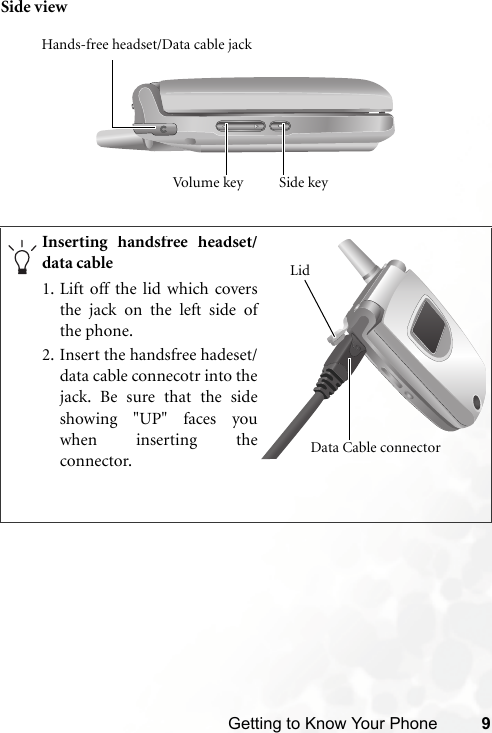 Side view

Hands-free headset/Data cable jack

Volume key

Side key

Inserting handsfree headset/ data cable

1. Lift off the lid which covers the jack on the left side of the phone.

2. Insert the handsfree hadeset/ data cable connecotr into the jack. Be sure that the side showing "UP" faces you when inserting the connector.

Lid

Data Cable connector

Getting to Know Your Phone 9