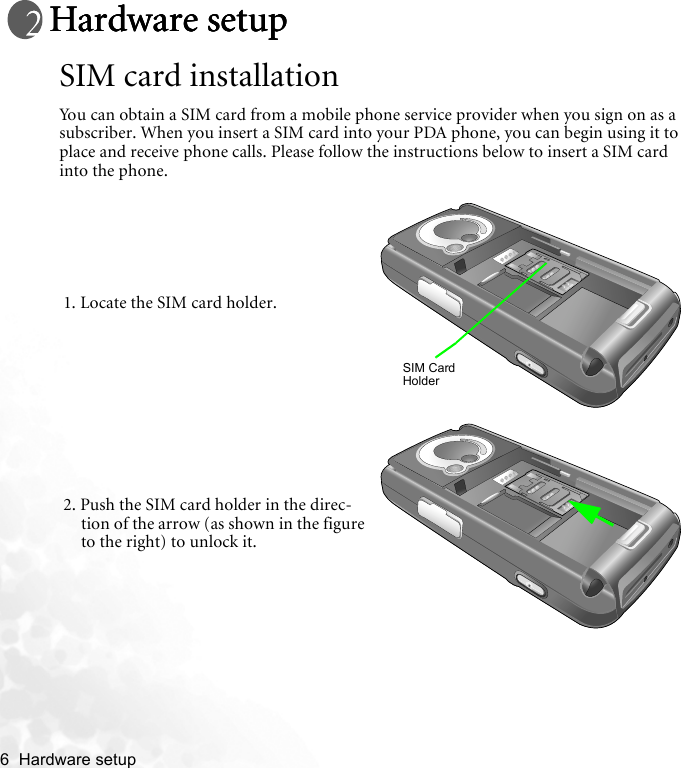 2 Hardware setup

SIM card installation

You can obtain a SIM card from a mobile phone service provider when you sign on as a subscriber. When you insert a SIM card into your PDA phone, you can begin using it to place and receive phone calls. Please follow the instructions below to insert a SIM card into the phone.

1. Locate the SIM card holder.

SIM Card Holder

2. Push the SIM card holder in the direction of the arrow (as shown in the figure to the right) to unlock it.

6 Hardware setup