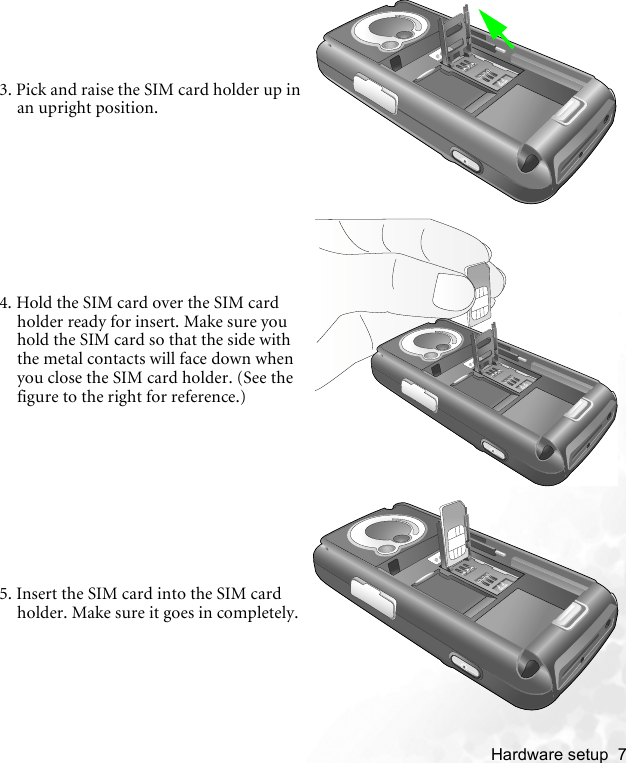 3. Pick and raise the SIM card holder up in an upright position.

4. Hold the SIM card over the SIM card holder ready for insert. Make sure you hold the SIM card so that the side with the metal contacts will face down when you close the SIM card holder. (See the figure to the right for reference.)

5. Insert the SIM card into the SIM card holder. Make sure it goes in completely.

Hardware setup 7