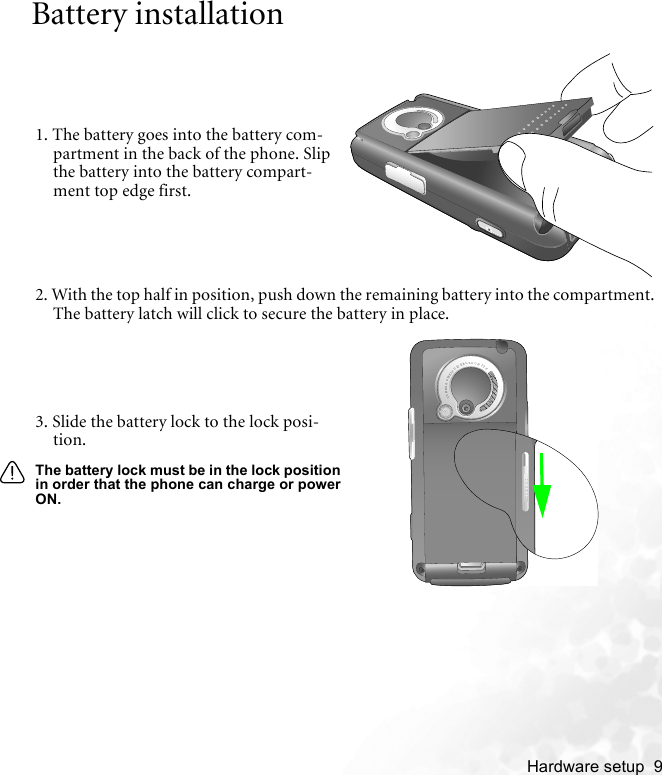 Battery installation

1. The battery goes into the battery compartment in the back of the phone. Slip the battery into the battery compartment top edge first.

2. With the top half in position, push down the remaining battery into the compartment. The battery latch will click to secure the battery in place.

3. Slide the battery lock to the lock position.

The battery lock must be in the lock position in order that the phone can charge or power ON.

Hardware setup 9