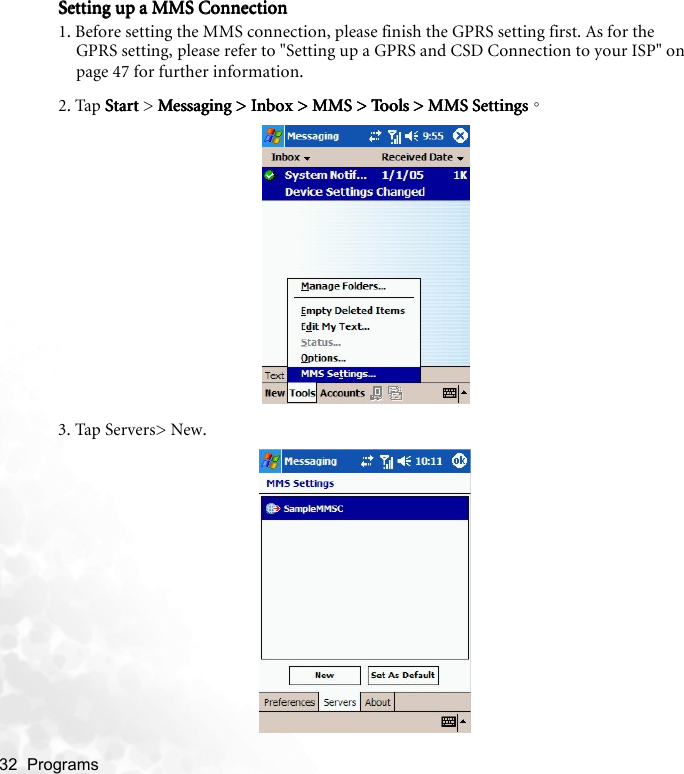 Setting up a MMS Connection

1. Before setting the MMS connection, please finish the GPRS setting first. As for the GPRS setting, please refer to "Setting up a GPRS and CSD Connection to your ISP" on page 47 for further information.

2. Tap Start > Messaging > Inbox > MMS > Tools > MMS Settings。

Messaging 9:55

Inbox Received Date

System Notif... 1/1/05 1K
Device Settings Changed

Manage Folders...
Empty Deleted Items
Edit My Text...
Status...
Options...
MMS Settings...

Text

New Tools Accounts

3. Tap Servers> New.

Messaging 10:11 ok

MMS Settings

SampleMMSC

New Set As Default

Preferences Servers About

32 Programs