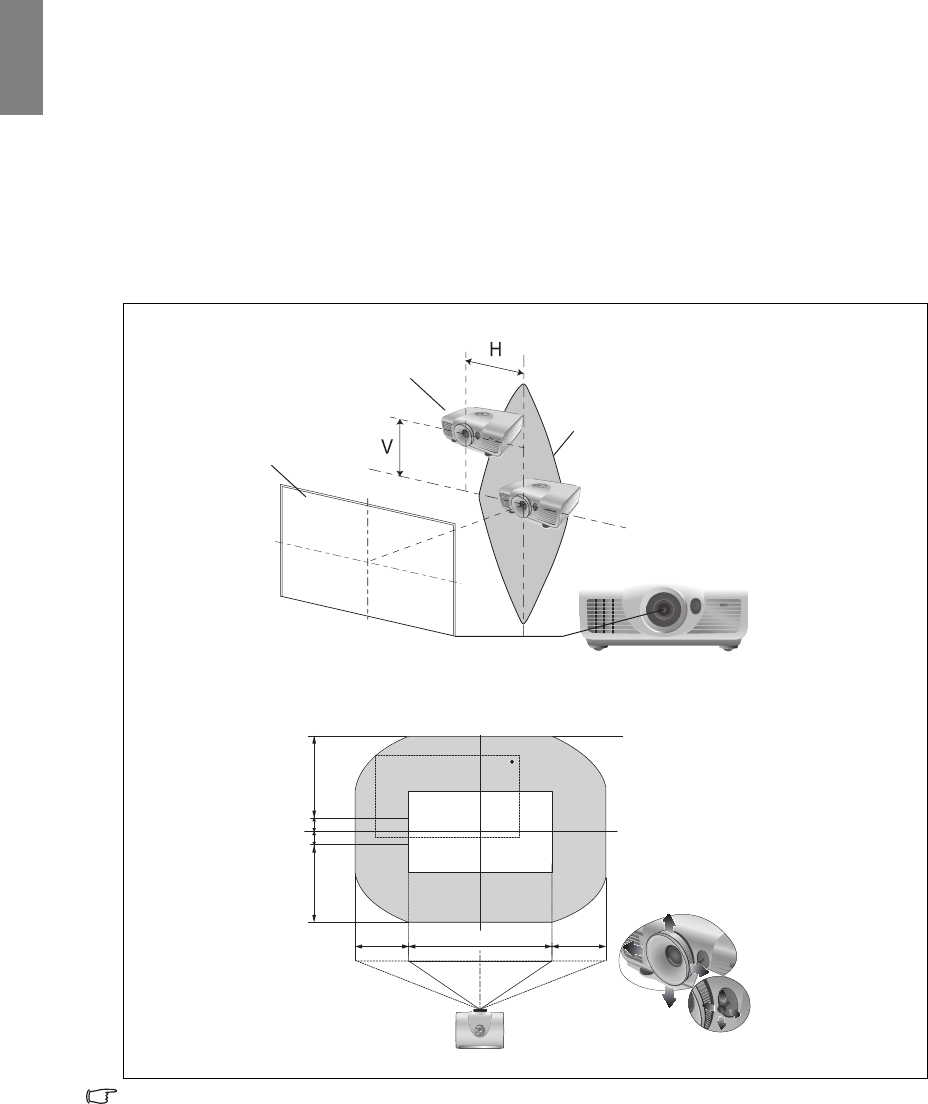 H

V