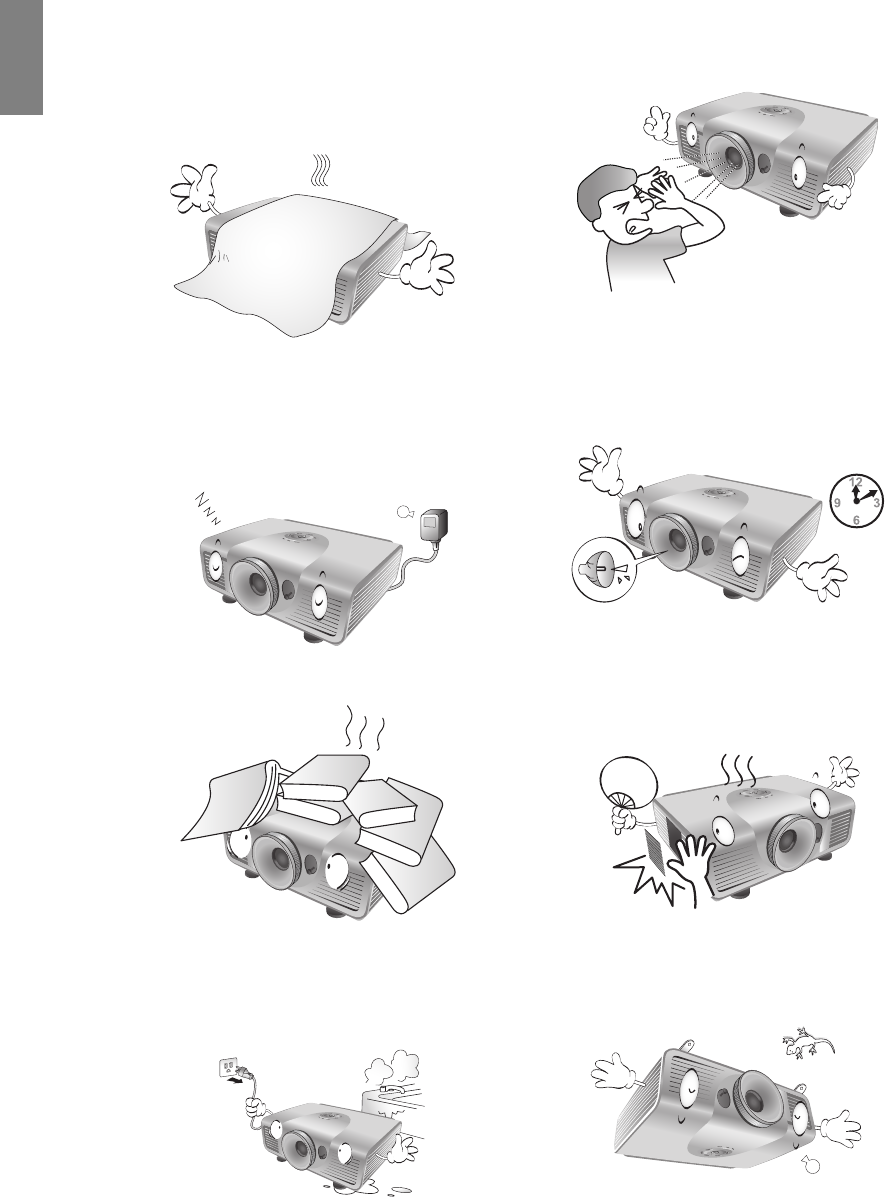 12
9 3
6