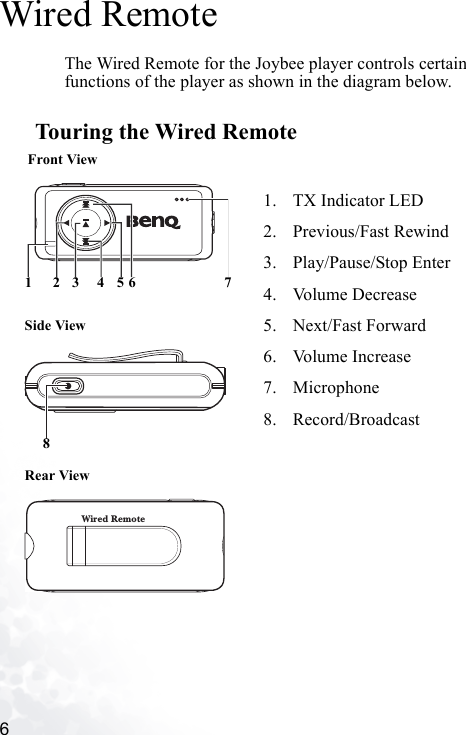 Wired Remote

The Wired Remote for the Joybee player controls certain functions of the player as shown in the diagram below.

Touring the Wired Remote

Front View

BenQ

1 2 3 4 5 6 7

Side View

8

Rear View

Wired Remote

1. TX Indicator LED
2. Previous/Fast Rewind
3. Play/Pause/Stop Enter
4. Volume Decrease
5. Next/Fast Forward
6. Volume Increase
7. Microphone
8. Record/Broadcast

6