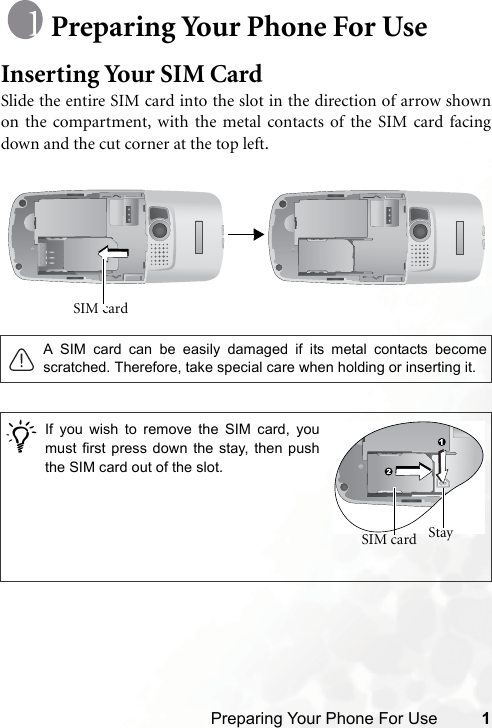 1 Preparing Your Phone For Use

Inserting Your SIM Card

Slide the entire SIM card into the slot in the direction of arrow shown on the compartment, with the metal contacts of the SIM card facing down and the cut corner at the top left.

SIM card

A SIM card can be easily damaged if its metal contacts become scratched. Therefore, take special care when holding or inserting it.

If you wish to remove the SIM card, you must first press down the stay, then push the SIM card out of the slot.

1

2

SIM card

Stay

Preparing Your Phone For Use 1