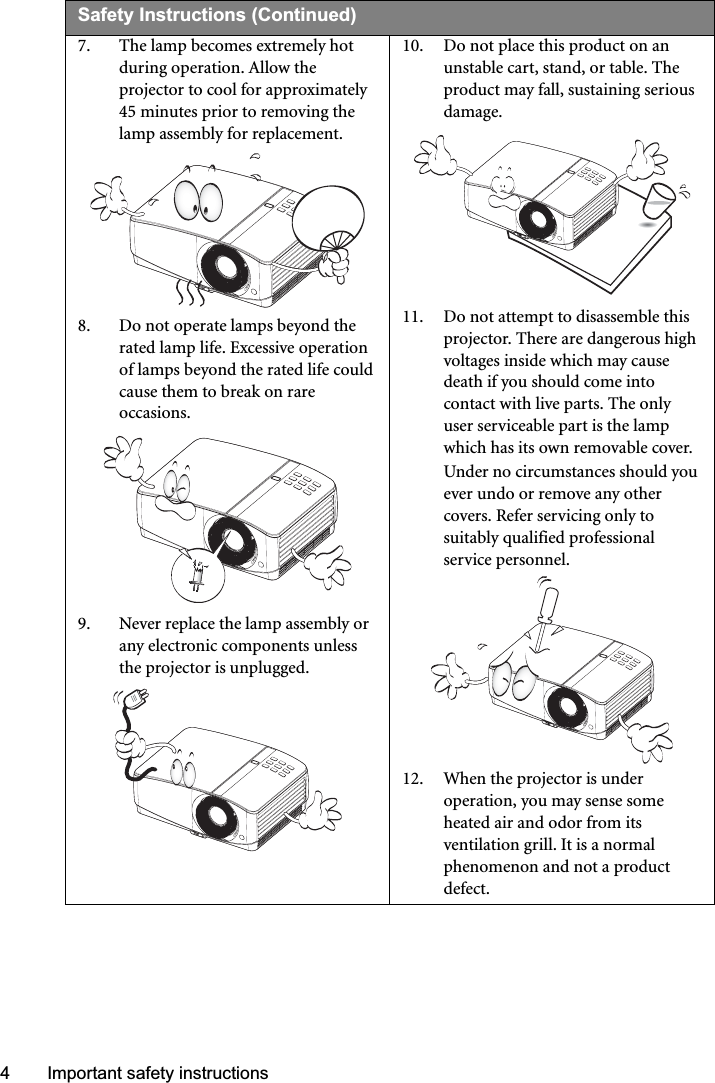 Safety Instructions (Continued)

7. The lamp becomes extremely hot during operation. Allow the projector to cool for approximately 45 minutes prior to removing the lamp assembly for replacement.

8. Do not operate lamps beyond the rated lamp life. Excessive operation of lamps beyond the rated life could cause them to break on rare occasions.

9. Never replace the lamp assembly or any electronic components unless the projector is unplugged.

10. Do not place this product on an unstable cart, stand, or table. The product may fall, sustaining serious damage.

11. Do not attempt to disassemble this projector. There are dangerous high voltages inside which may cause death if you should come into contact with live parts. The only user serviceable part is the lamp which has its own removable cover.
Under no circumstances should you ever undo or remove any other covers. Refer servicing only to suitably qualified professional service personnel.

12. When the projector is under operation, you may sense some heated air and odor from its ventilation grill. It is a normal phenomenon and not a product defect.

4 Important safety instructions