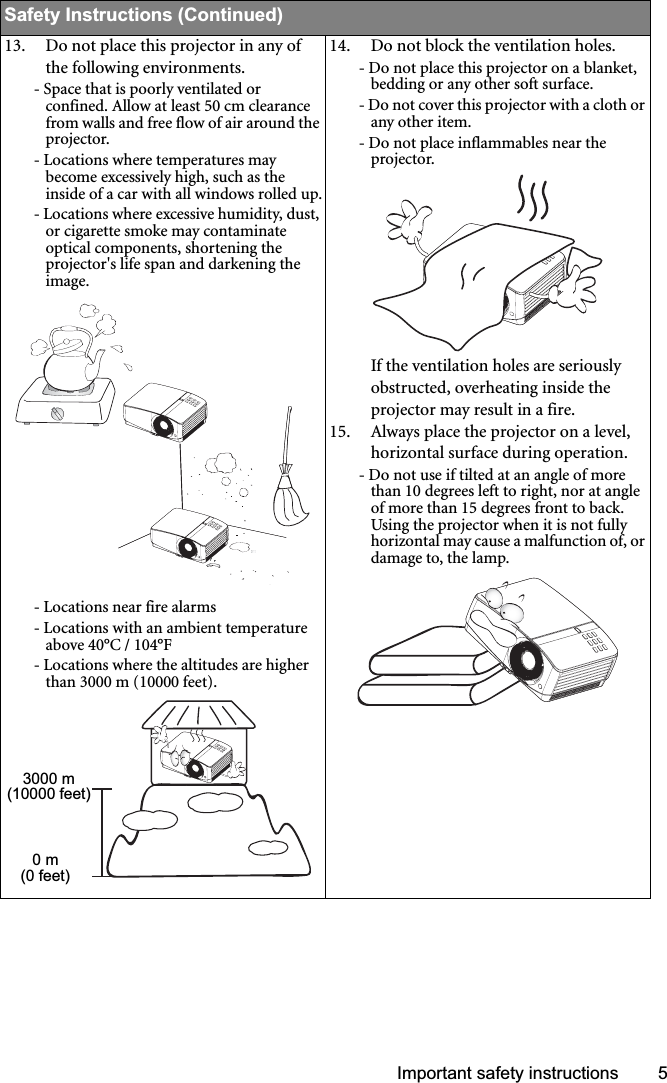 Safety Instructions (Continued)

13. Do not place this projector in any of the following environments.

- Space that is poorly ventilated or confined. Allow at least 50 cm clearance from walls and free flow of air around the projector.

- Locations where temperatures may become excessively high, such as the inside of a car with all windows rolled up.

- Locations where excessive humidity, dust, or cigarette smoke may contaminate optical components, shortening the projector's life span and darkening the image.

- Locations near fire alarms

- Locations with an ambient temperature above 40°C / 104°F

- Locations where the altitudes are higher than 3000 m (10000 feet).

3000 m
(10000 feet)

0 m
(0 feet)

14. Do not block the ventilation holes.

- Do not place this projector on a blanket, bedding or any other soft surface.

- Do not cover this projector with a cloth or any other item.

- Do not place inflammables near the projector.

If the ventilation holes are seriously obstructed, overheating inside the projector may result in a fire.

15. Always place the projector on a level, horizontal surface during operation.

- Do not use if tilted at an angle of more than 10 degrees left to right, nor at angle of more than 15 degrees front to back. Using the projector when it is not fully horizontal may cause a malfunction of, or damage to, the lamp.

Important safety instructions 5