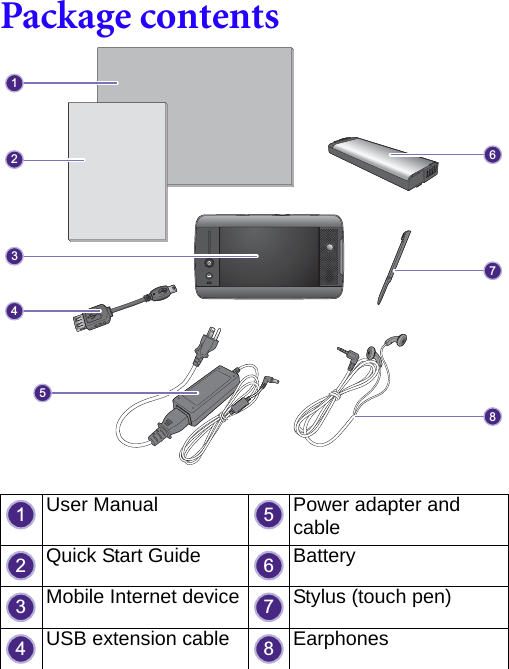 Package contents

1
2
3
4
5
6
7
8

| 1 | User Manual | 5 | Power adapter and cable |
|---|---|---|---|
| 2 | Quick Start Guide | 6 | Battery |
| 3 | Mobile Internet device | 7 | Stylus (touch pen) |
| 4 | USB extension cable | 8 | Earphones |