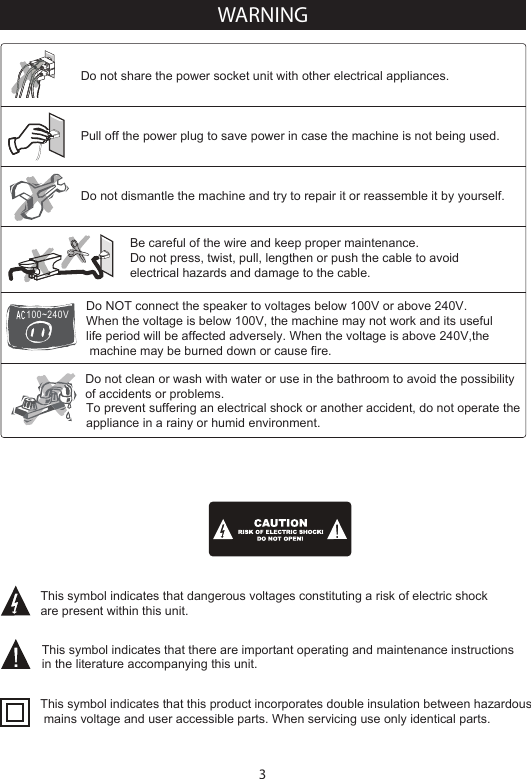 WARNING

Do not share the power socket unit with other electrical appliances.

Pull off the power plug to save power in case the machine is not being used.

Do not dismantle the machine and try to repair it or reassemble it by yourself.

Be careful of the wire and keep proper maintenance.
Do not press, twist, pull, lengthen or push the cable to avoid electrical hazards and damage to the cable.

AC100~240V

Do NOT connect the speaker to voltages below 100V or above 240V.
When the voltage is below 100V, the machine may not work and its useful life period will be affected adversely. When the voltage is above 240V,the machine may be burned down or cause fire.

Do not clean or wash with water or use in the bathroom to avoid the possibility of accidents or problems.
To prevent suffering an electrical shock or another accident, do not operate the appliance in a rainy or humid environment.

CAUTION
RISK OF ELECTRIC SHOCK!
DO NOT OPEN!

This symbol indicates that dangerous voltages constituting a risk of electric shock are present within this unit.

This symbol indicates that there are important operating and maintenance instructions in the literature accompanying this unit.

This symbol indicates that this product incorporates double insulation between hazardous mains voltage and user accessible parts. When servicing use only identical parts.

3