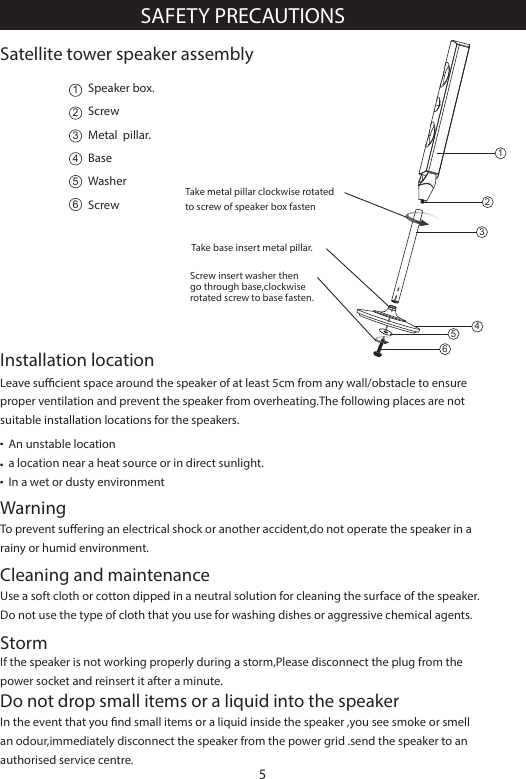 SAFETY PRECAUTIONS

Satellite tower speaker assembly

① Speaker box.
② Screw
③ Metal pillar.
④ Base
⑤ Washer
⑥ Screw

Take metal pillar clockwise rotated to screw of speaker box fasten

Take base insert metal pillar.

Screw insert washer then go through base,clockwise rotated screw to base fasten.

①
②
③
④
⑤
⑥

Installation location
Leave sufficient space around the speaker of at least 5cm from any wall/obstacle to ensure proper ventilation and prevent the speaker from overheating.The following places are not suitable installation locations for the speakers.

• An unstable location
• a location near a heat source or in direct sunlight.
• In a wet or dusty environment

Warning
To prevent suffering an electrical shock or another accident,do not operate the speaker in a rainy or humid environment.

Cleaning and maintenance
Use a soft cloth or cotton dipped in a neutral solution for cleaning the surface of the speaker. Do not use the type of cloth that you use for washing dishes or aggressive chemical agents.

Storm
If the speaker is not working properly during a storm,Please disconnect the plug from the power socket and reinsert it after a minute.

Do not drop small items or a liquid into the speaker
In the event that you find small items or a liquid inside the speaker ,you see smoke or smell an odour,immediately disconnect the speaker from the power grid .send the speaker to an authorised service centre.

5