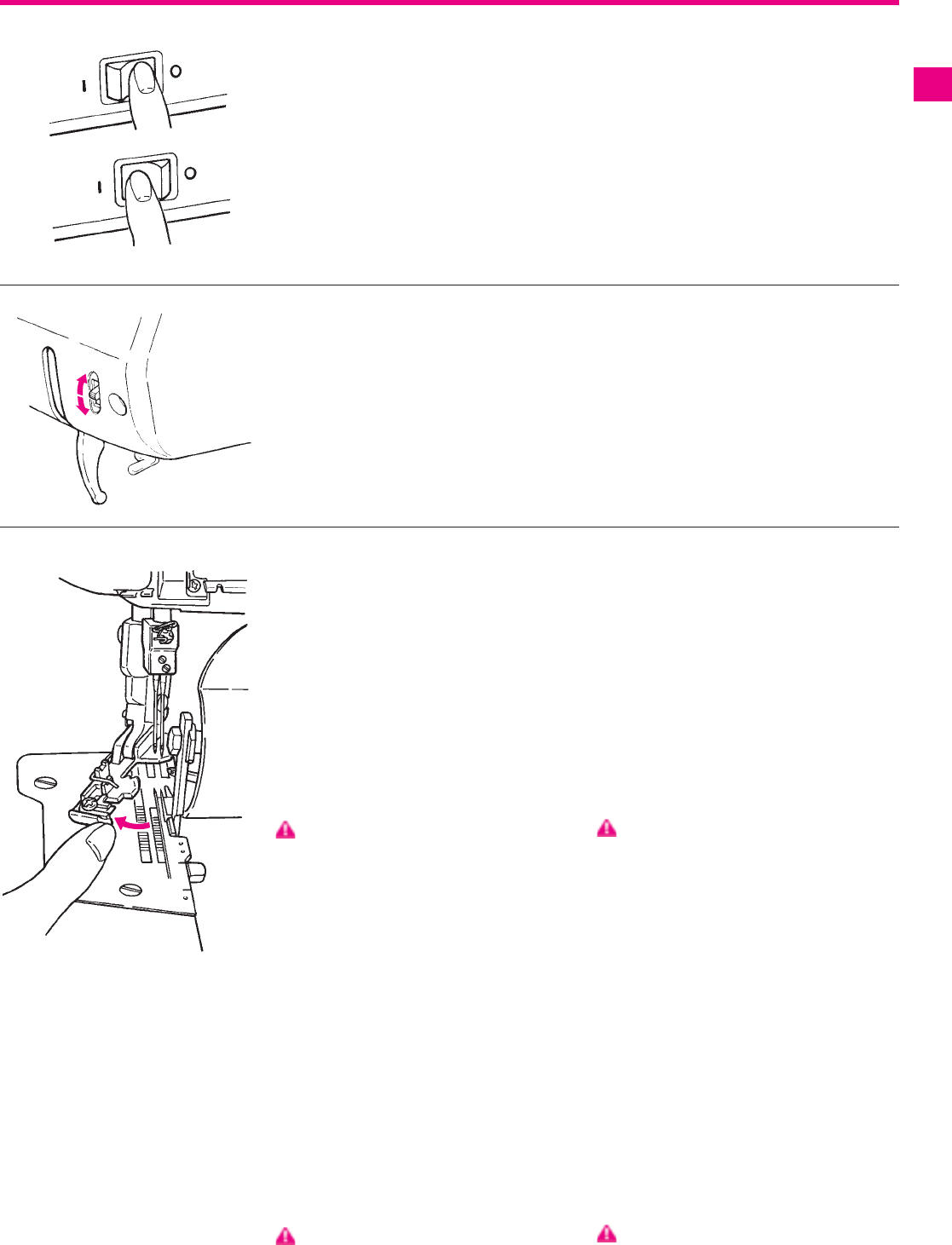 I O

I O