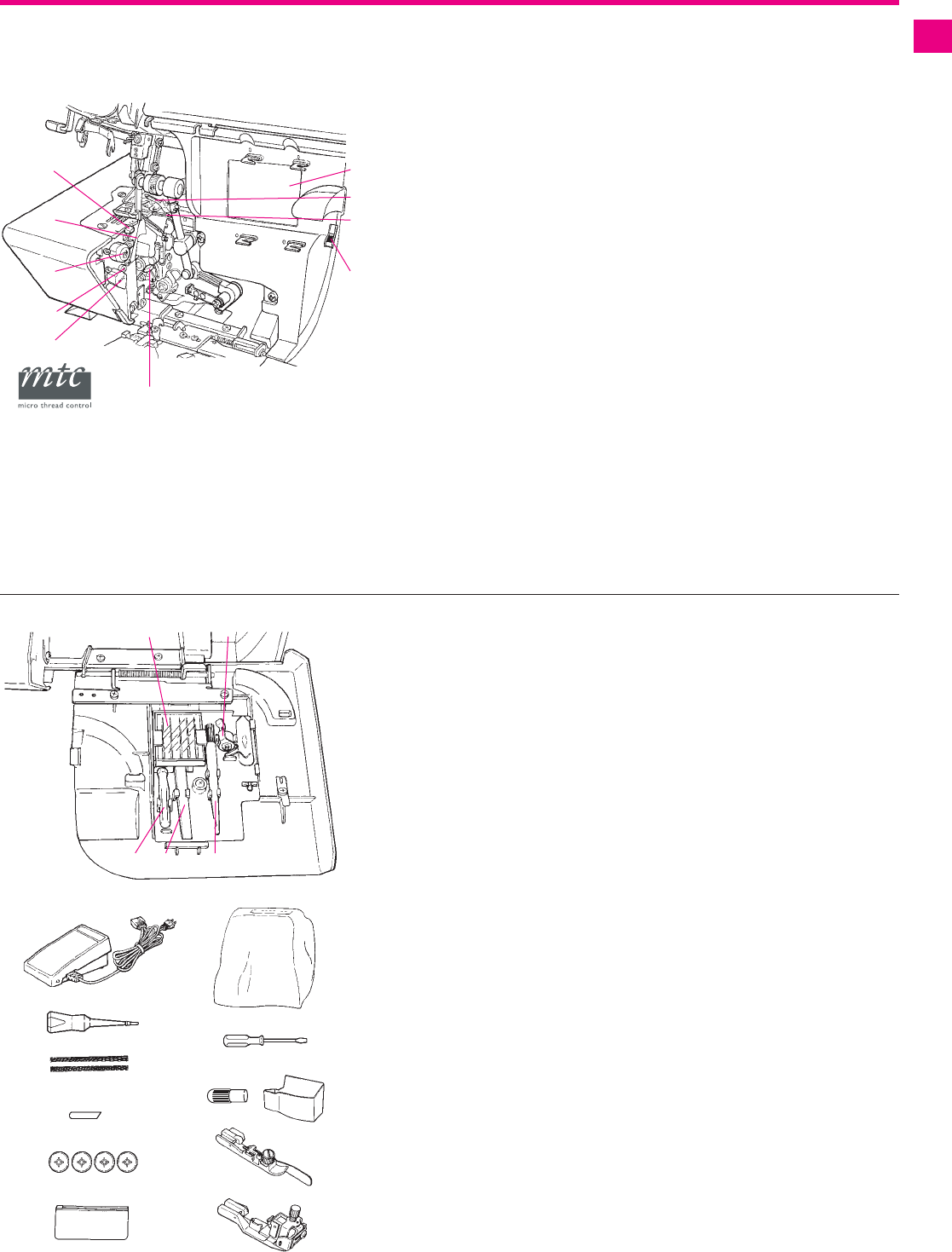 mtc
micro thread control