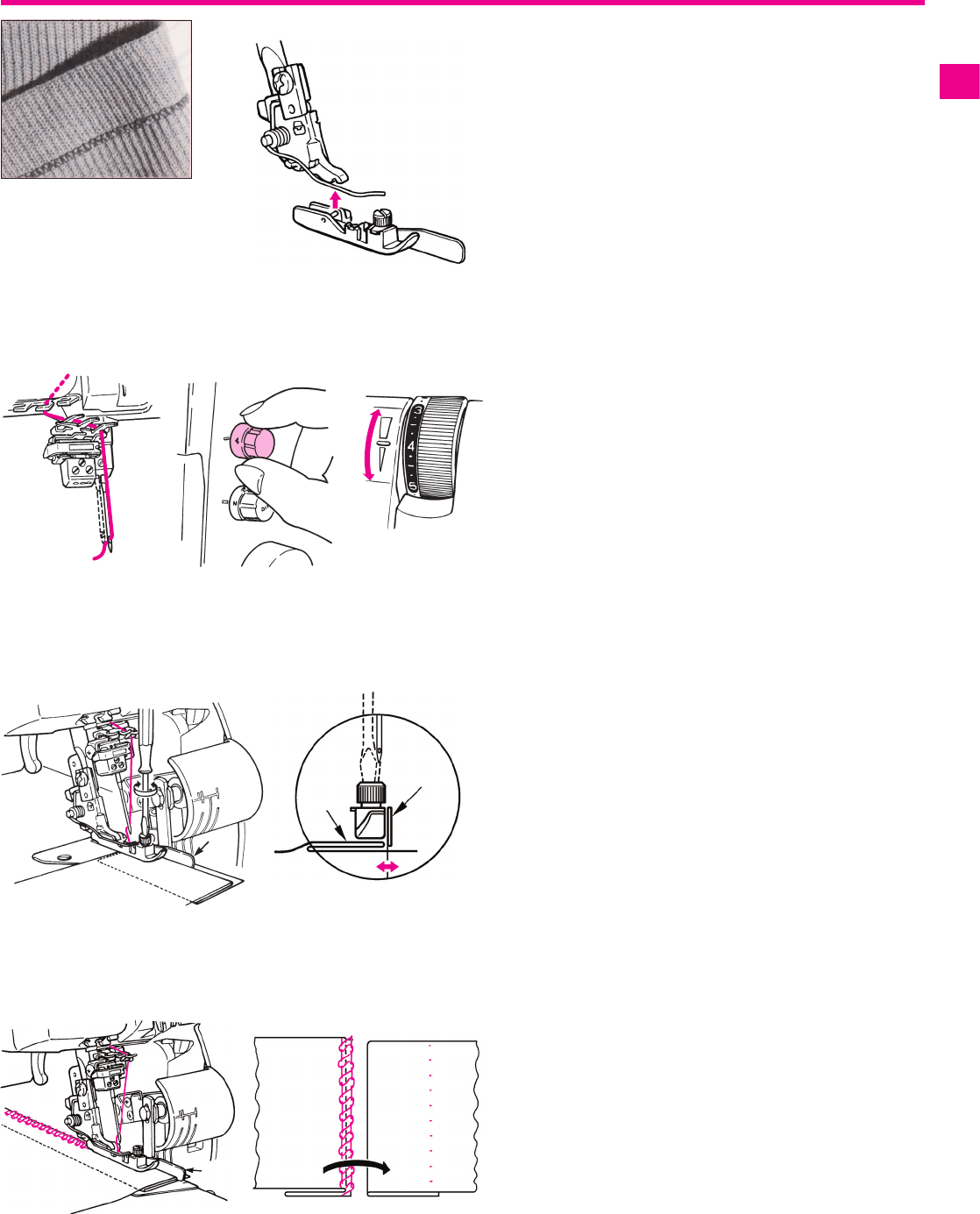 3
4
5