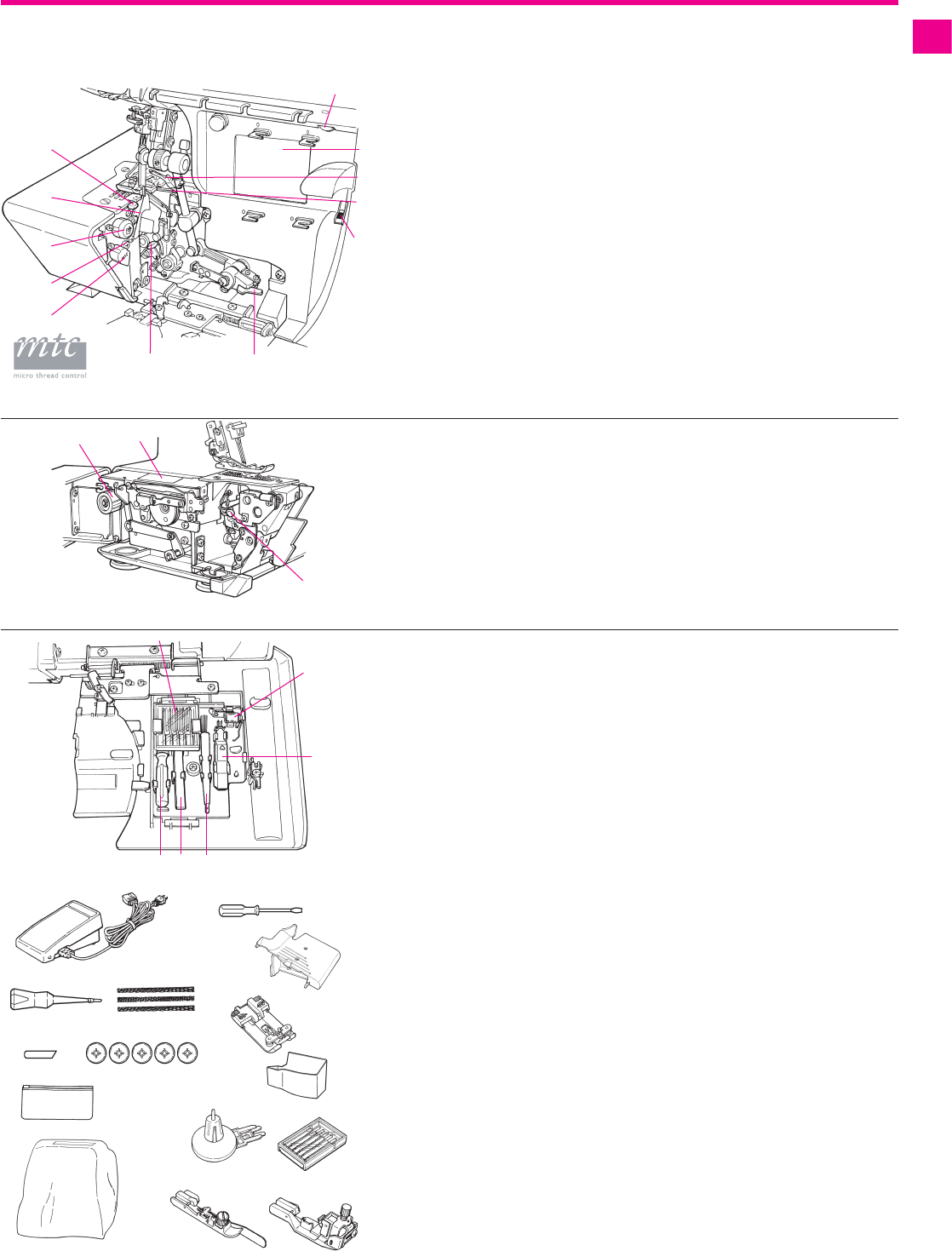 mtc
micro thread control