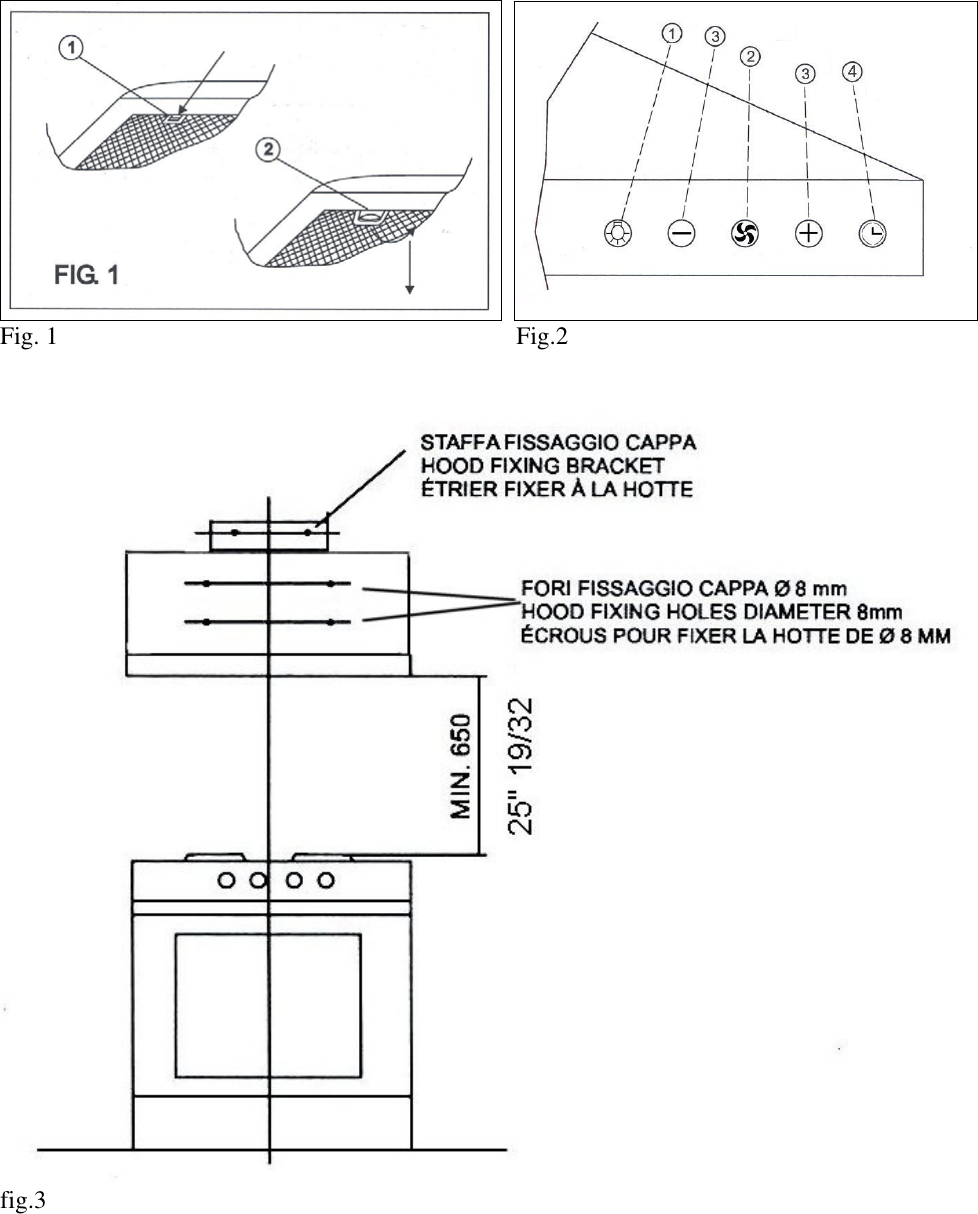 1

2

FIG. 1

Fig. 1

1 3 2 3 4

Fig.2

STAFFA FISSAGGIO CAPPA
HOOD FIXING BRACKET
ÉTRIER FIXER À LA HOTTE

FORI FISSAGGIO CAPPA Ø 8 mm
HOOD FIXING HOLES DIAMETER 8mm
ÉCROUS POUR FIXER LA HOTTE DE Ø 8 MM

MIN. 650

25" 19/32

fig.3