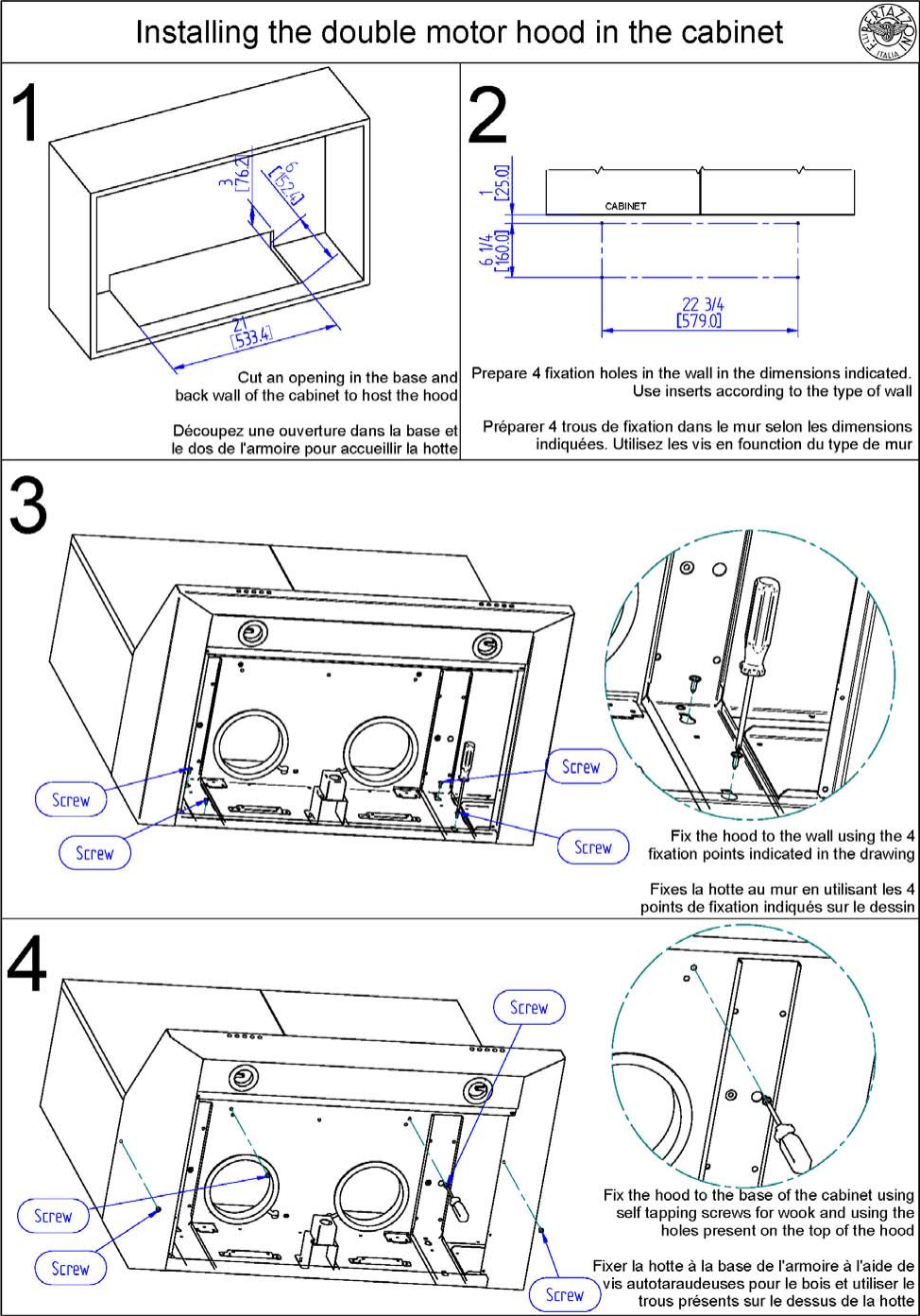 Installing the double motor hood in the cabinet

BERTAZZONI ITALIA

1

3 [76.2]

6 [152.4]

21 [533.4]

Cut an opening in the base and back wall of the cabinet to host the hood

Découpez une ouverture dans la base et le dos de l'armoire pour accueillir la hotte

2

1 [25.0]

CABINET

6 1/4 [160.0]

22 3/4 [579.0]

Prepare 4 fixation holes in the wall in the dimensions indicated. Use inserts according to the type of wall

Préparer 4 trous de fixation dans le mur selon les dimensions indiquées. Utilisez les vis en founction du type de mur

3

Screw

Screw

Screw

Screw

Fix the hood to the wall using the 4 fixation points indicated in the drawing

Fixes la hotte au mur en utilisant les 4 points de fixation indiqués sur le dessin

4

Screw

Screw

Screw

Screw

Fix the hood to the base of the cabinet using self tapping screws for wook and using the holes present on the top of the hood

Fixer la hotte à la base de l'armoire à l'aide de vis autotaraudeuses pour le bois et utiliser le trous présents sur le dessus de la hotte