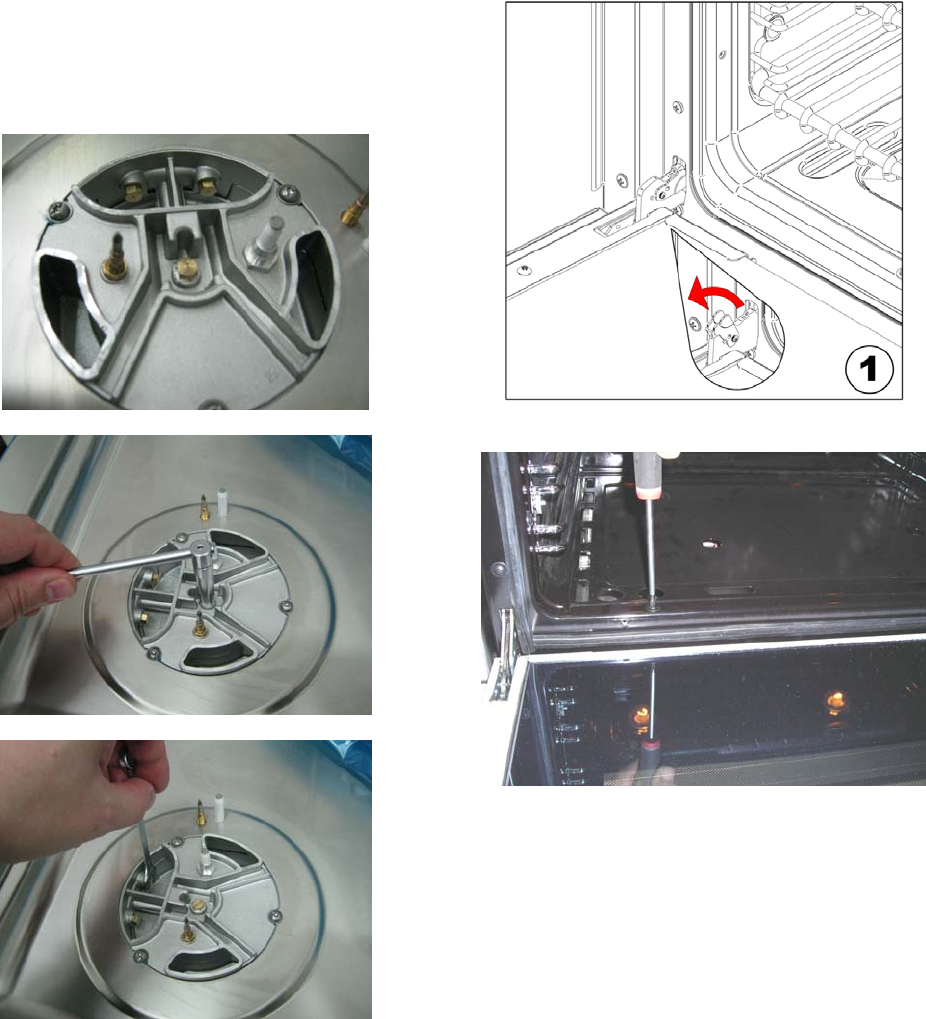 1