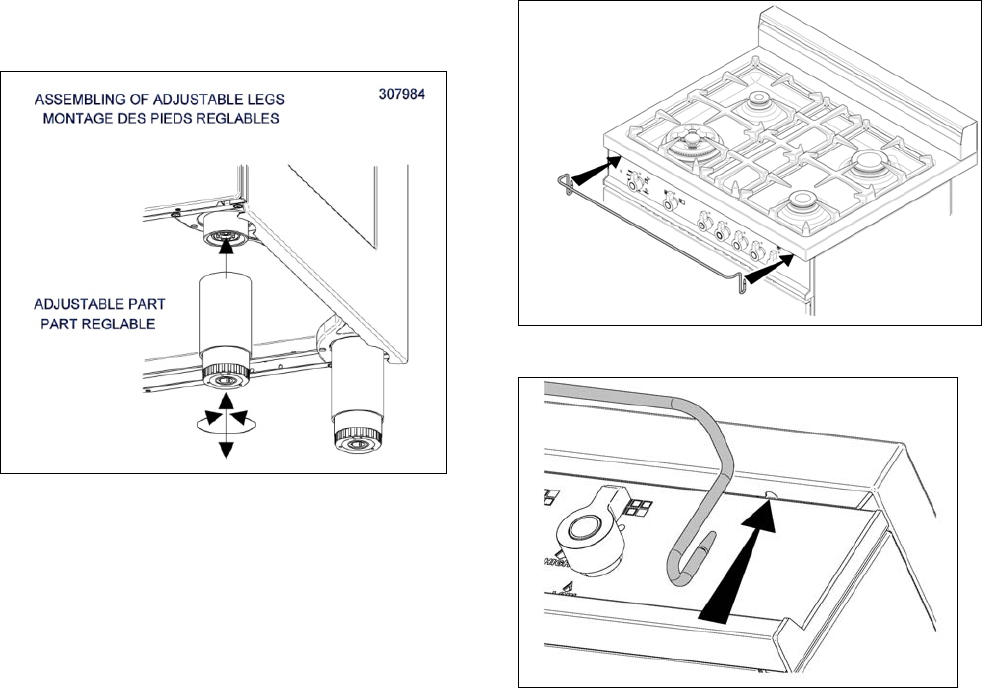 ASSEMBLING OF ADJUSTABLE LEGS
MONTAGE DES PIEDS REGLABLES

307984

ADJUSTABLE PART
PART REGLABLE